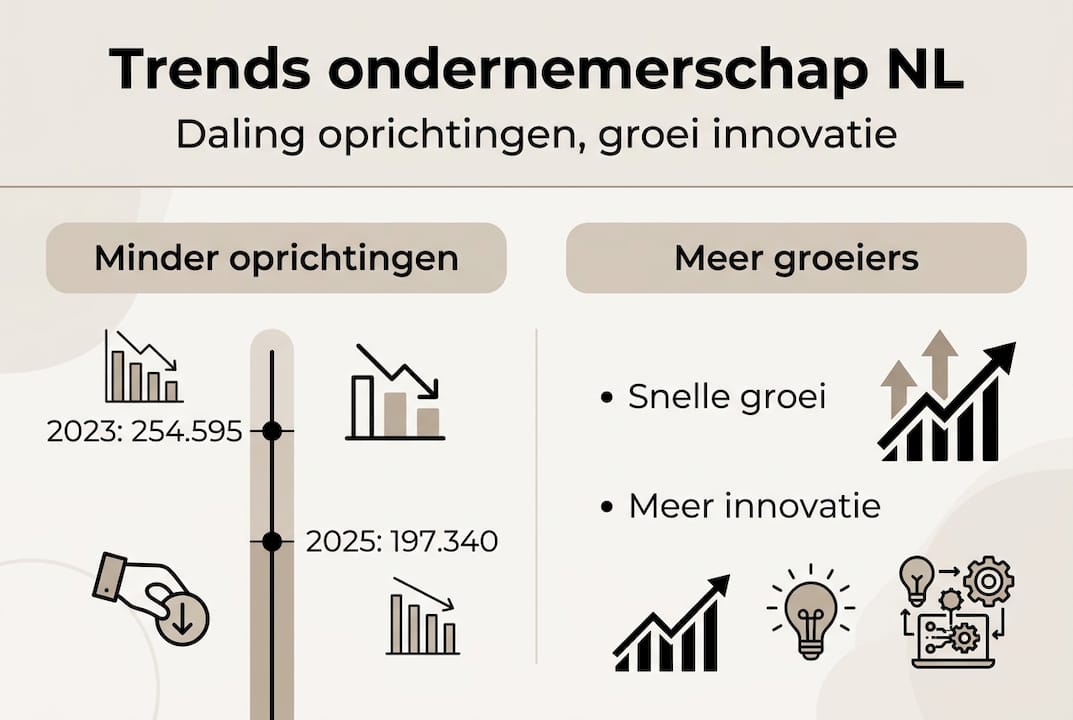 Trends ondernemerschap NL
Daling oprichtingen, groei innovatie

Minder oprichtingen

2023: 254.595

2025: 197.340

Meer groeiers

• Snelle groei

• Meer innovatie