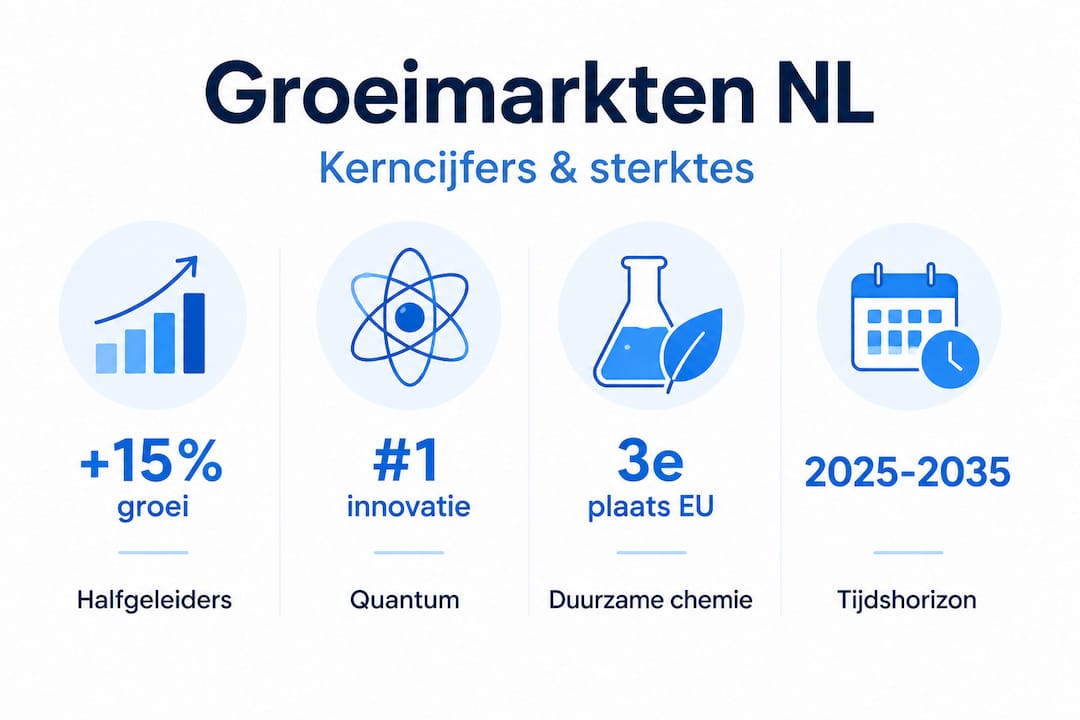 Groeimarkten NL

Kerncijfers & sterktes

+15%
groei

Halfgeleiders

#1
innovatie

Quantum

3e
plaats EU

Duurzame chemie

2025-2035

Tijdshorizon