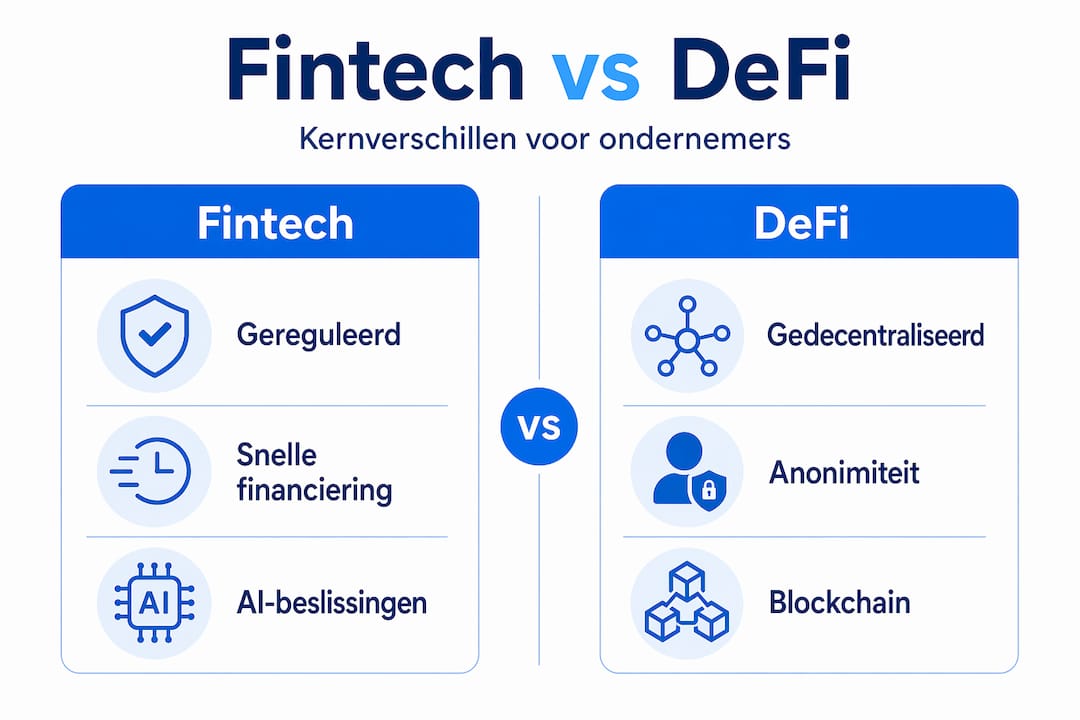 Fintech vs DeFi

Kernverschillen voor ondernemers

Fintech

Gereguleerd

Snelle financiering

AI

AI-beslissingen

VS

DeFi

Gedecentraliseerd

Anonimiteit

Blockchain