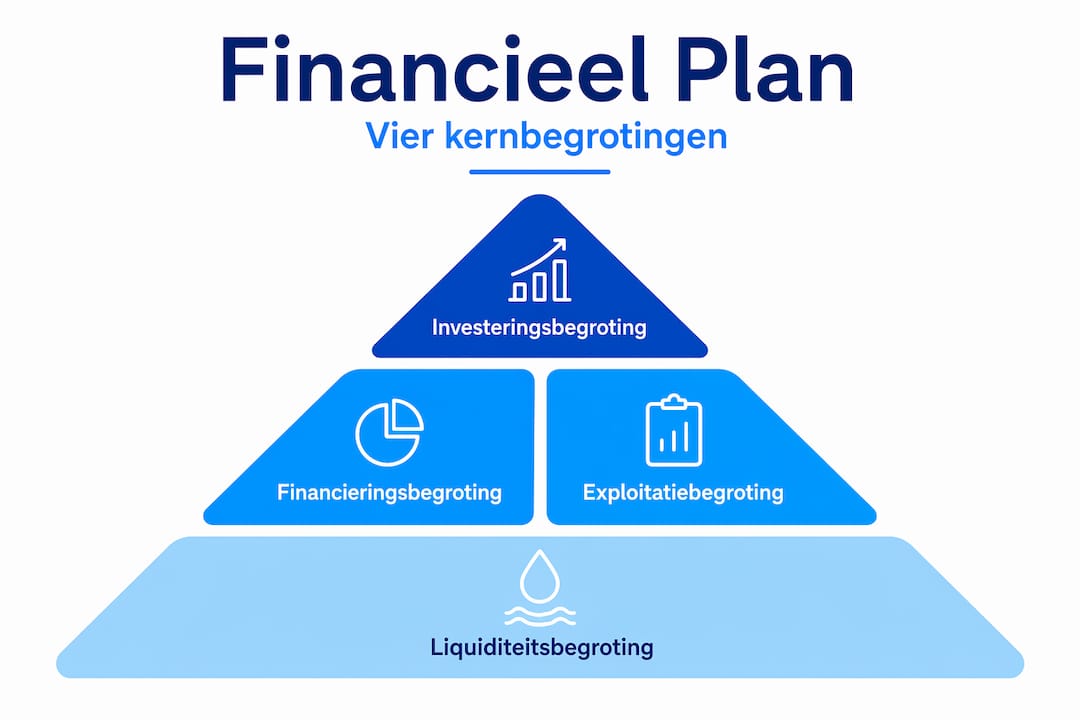 Financieel Plan
Vier kernbegrotingen

Investeringsbegroting

Financieringsbegroting

Exploitatiebegroting

Liquiditeitsbegroting