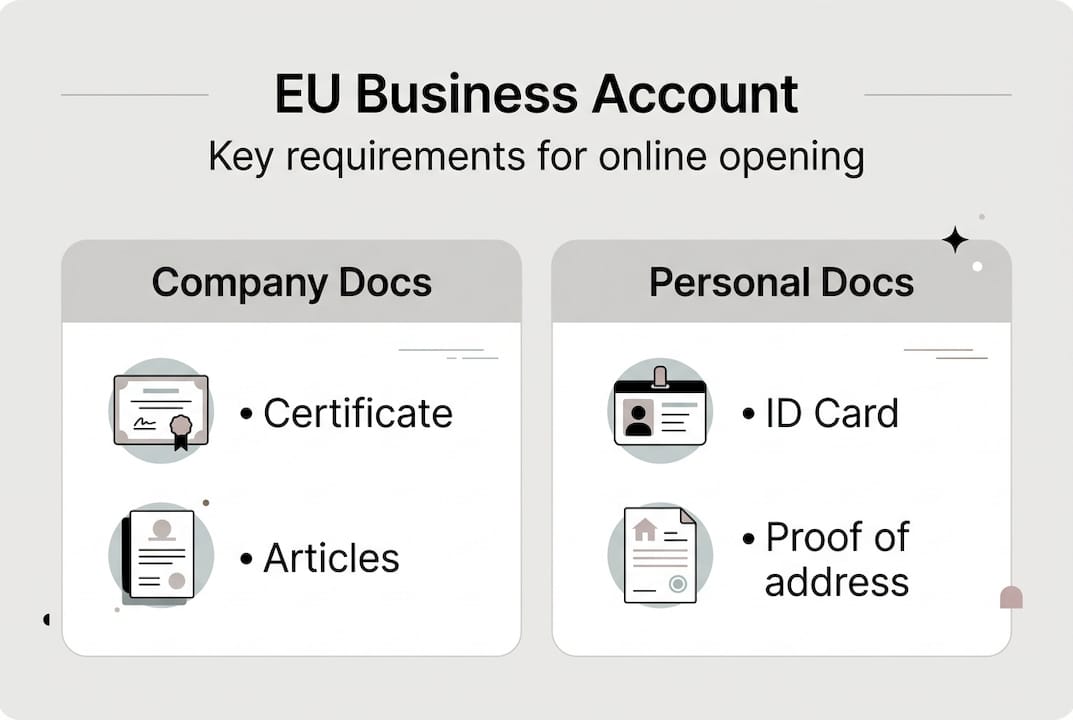 EU Business Account

Key requirements for online opening

Company Docs

• Certificate

• Articles

Personal Docs

• ID Card

• Proof of address