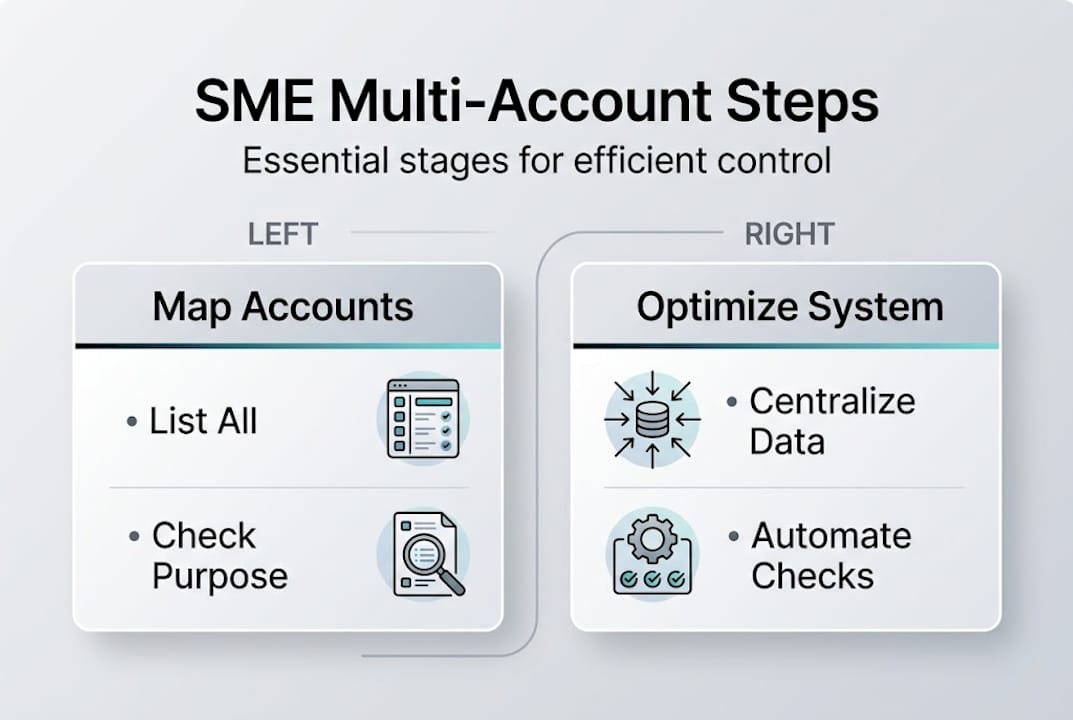 SME Multi-Account Steps

Essential stages for efficient control

LEFT

Map Accounts

• List All

• Check Purpose

RIGHT

Optimize System

• Centralize Data

• Automate Checks