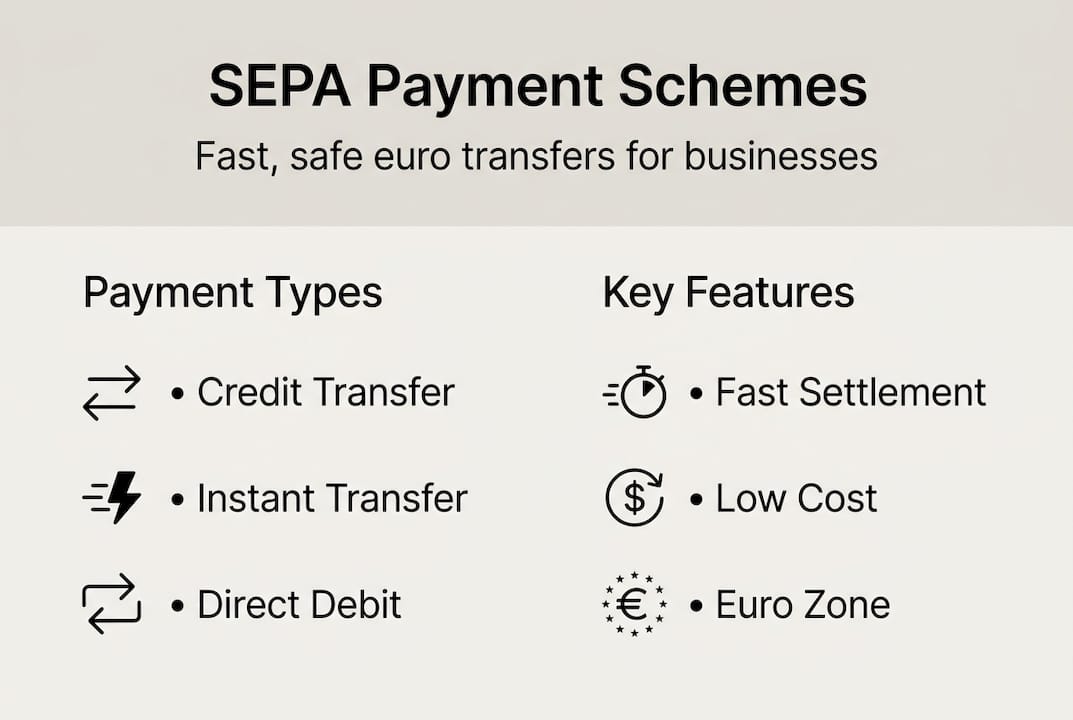 SEPA Payment Schemes

Fast, safe euro transfers for businesses

Payment Types

• Credit Transfer

• Instant Transfer

• Direct Debit

Key Features

• Fast Settlement

• Low Cost

• Euro Zone