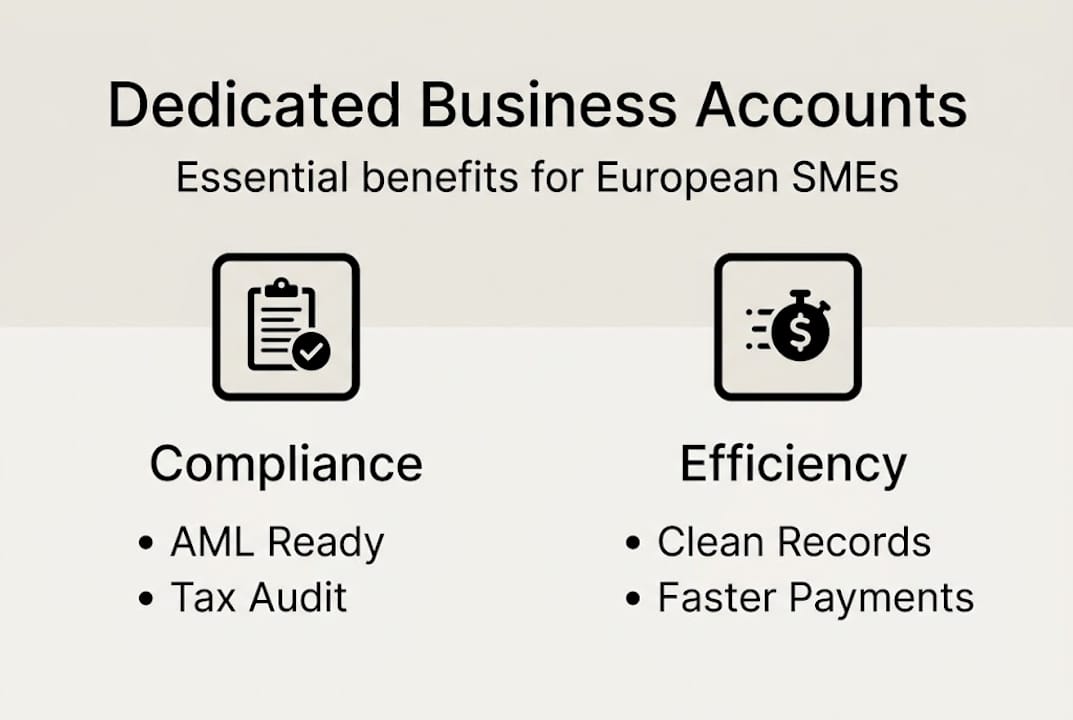 Dedicated Business Accounts

Essential benefits for European SMEs

Compliance

• AML Ready
• Tax Audit

Efficiency

• Clean Records
• Faster Payments