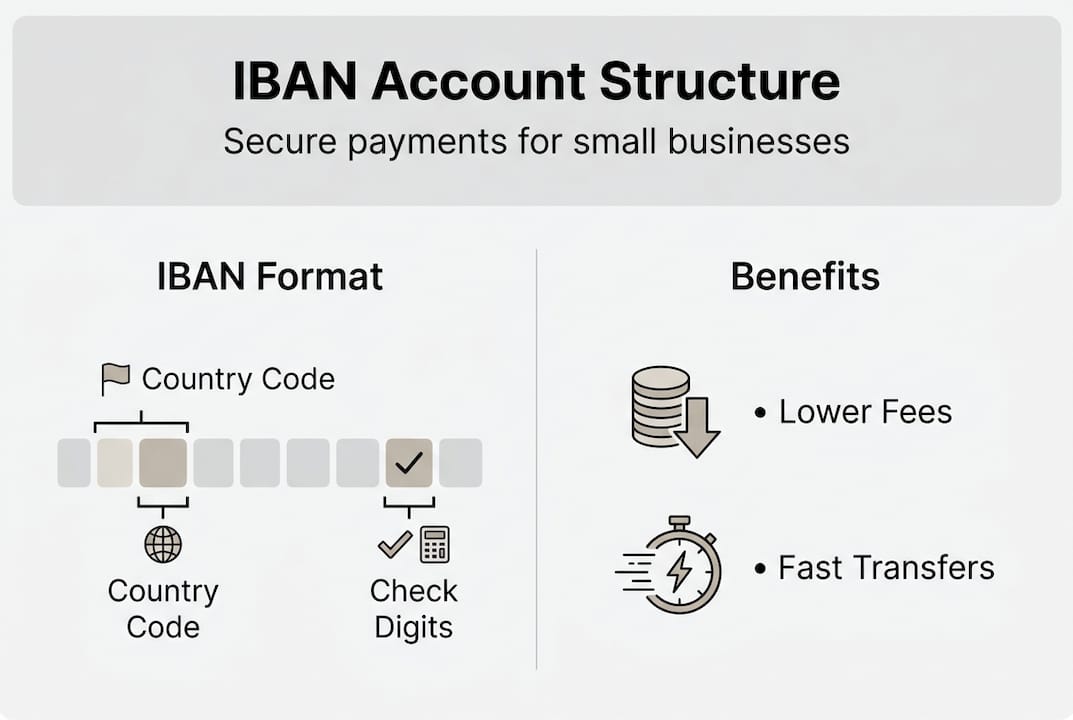 IBAN Account Structure

Secure payments for small businesses

IBAN Format

Country Code

Country Code

Check Digits

Benefits

• Lower Fees

• Fast Transfers