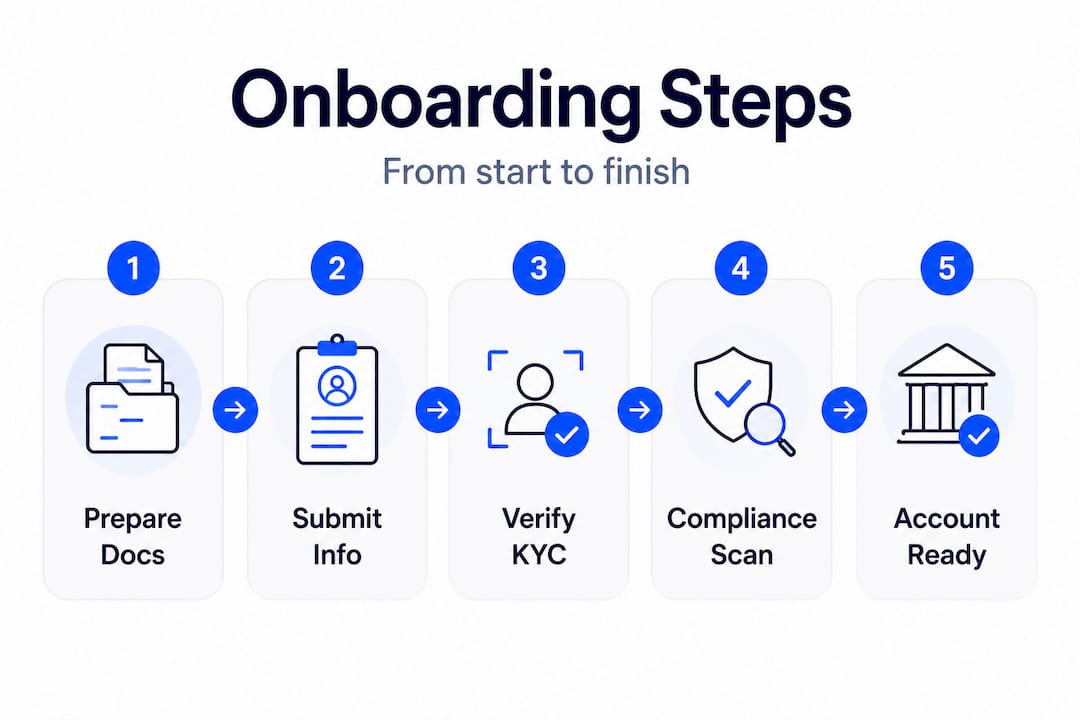 Onboarding Steps

From start to finish

1
Prepare Docs

2
Submit Info

3
Verify KYC

4
Compliance Scan

5
Account Ready