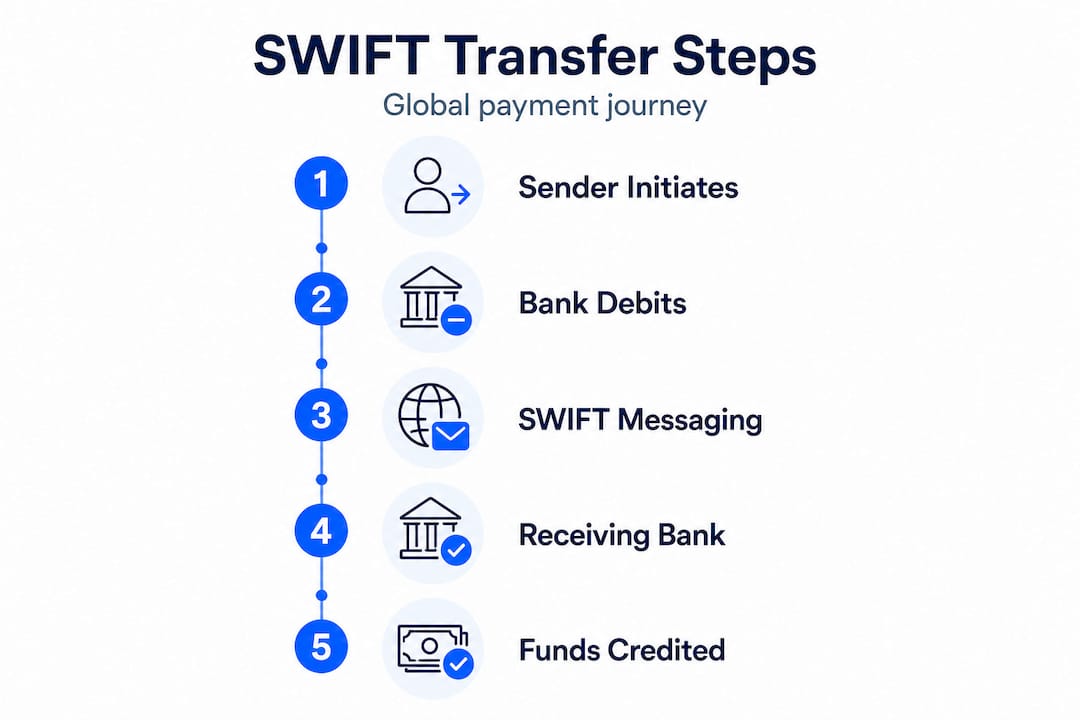 SWIFT Transfer Steps

Global payment journey

1 Sender Initiates

2 Bank Debits

3 SWIFT Messaging

4 Receiving Bank

5 Funds Credited