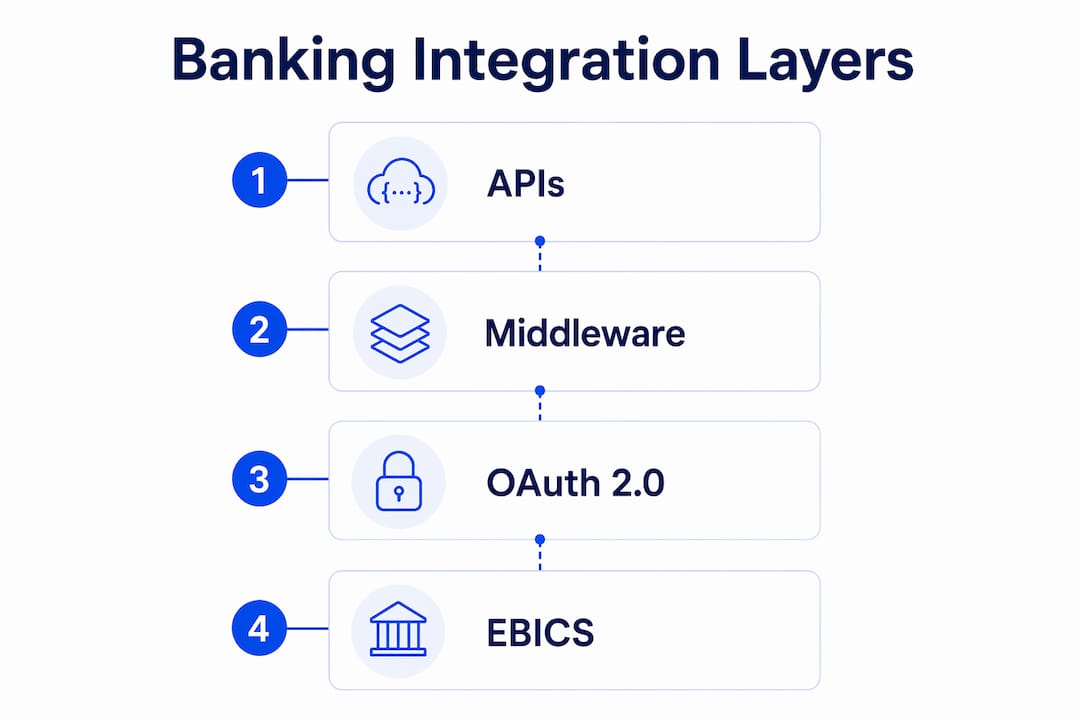 Banking Integration Layers

1

{...}

APIs

2

Middleware

3

OAuth 2.0

4

EBICS