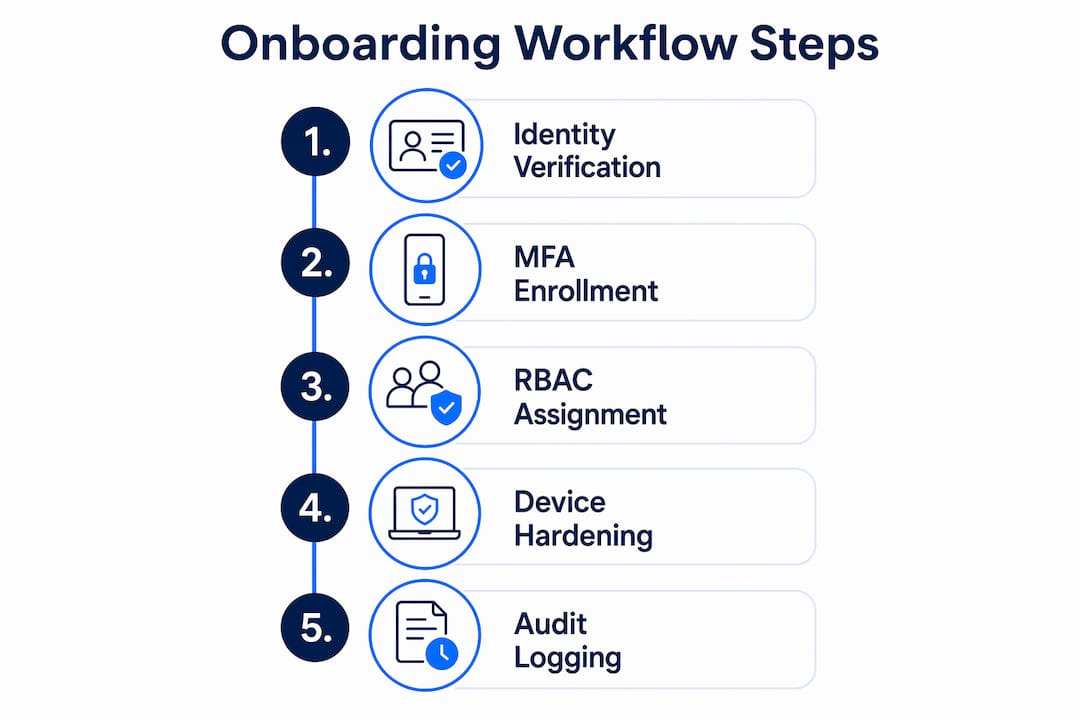 Onboarding Workflow Steps

1. Identity Verification

2. MFA Enrollment

3. RBAC Assignment

4. Device Hardening

5. Audit Logging