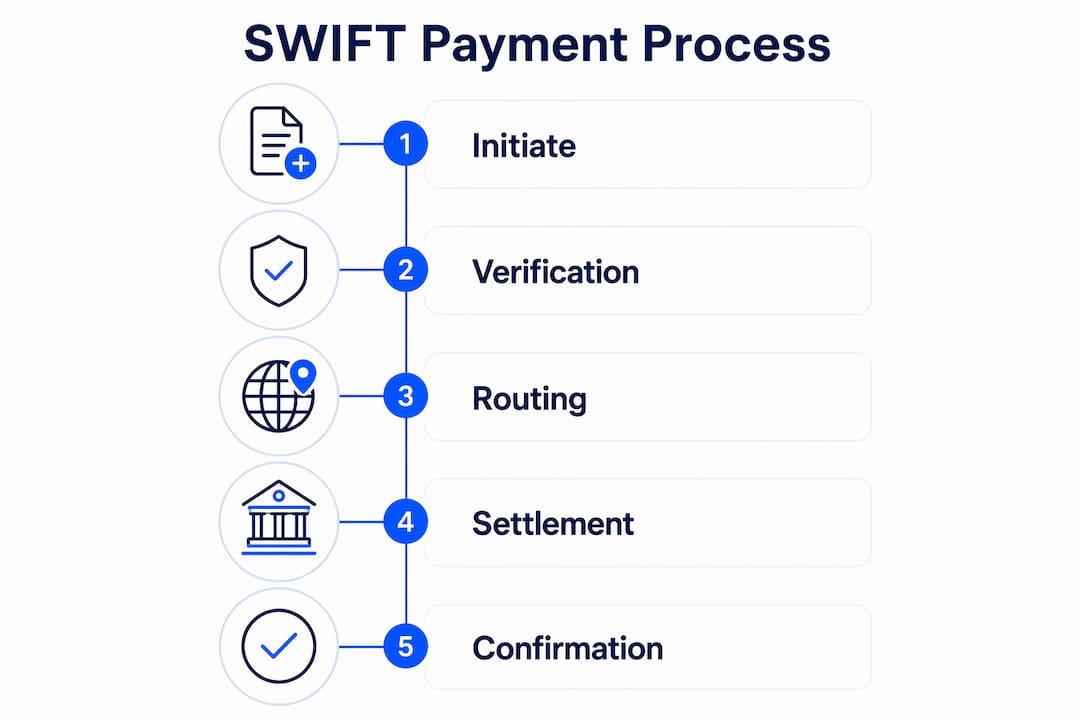 SWIFT Payment Process

1 Initiate

2 Verification

3 Routing

4 Settlement

5 Confirmation