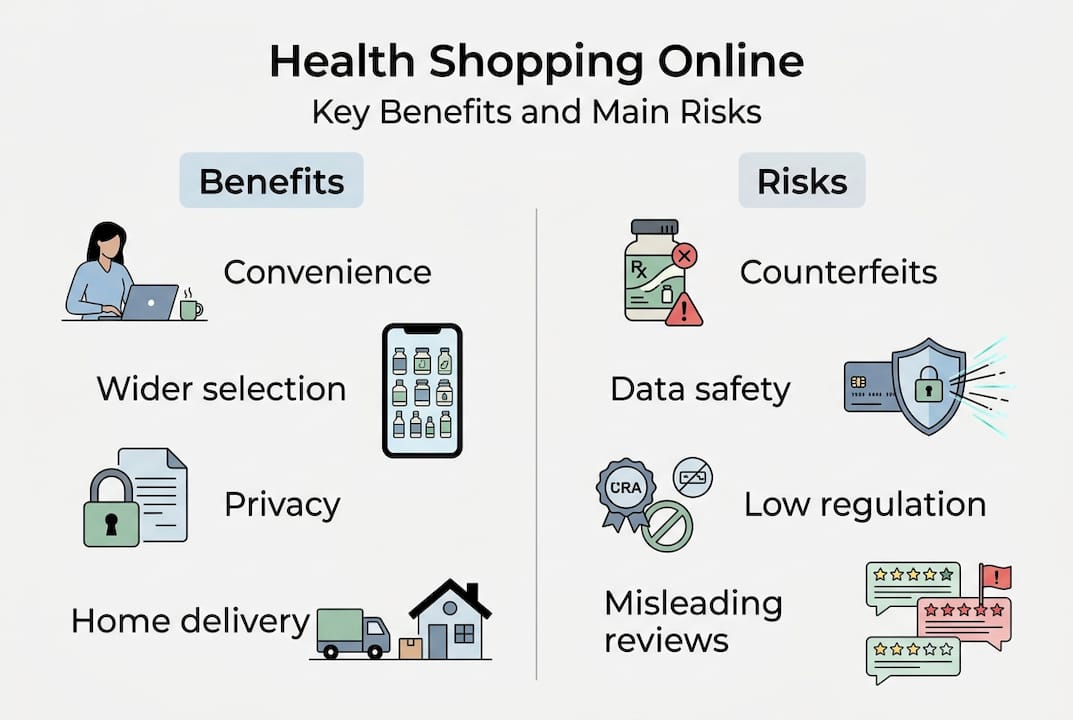 Health Shopping Online
Key Benefits and Main Risks

Benefits

Convenience

Wider selection

Privacy

Home delivery

Risks

Rx

Counterfeits

Data safety

CRA

Low regulation

Misleading reviews