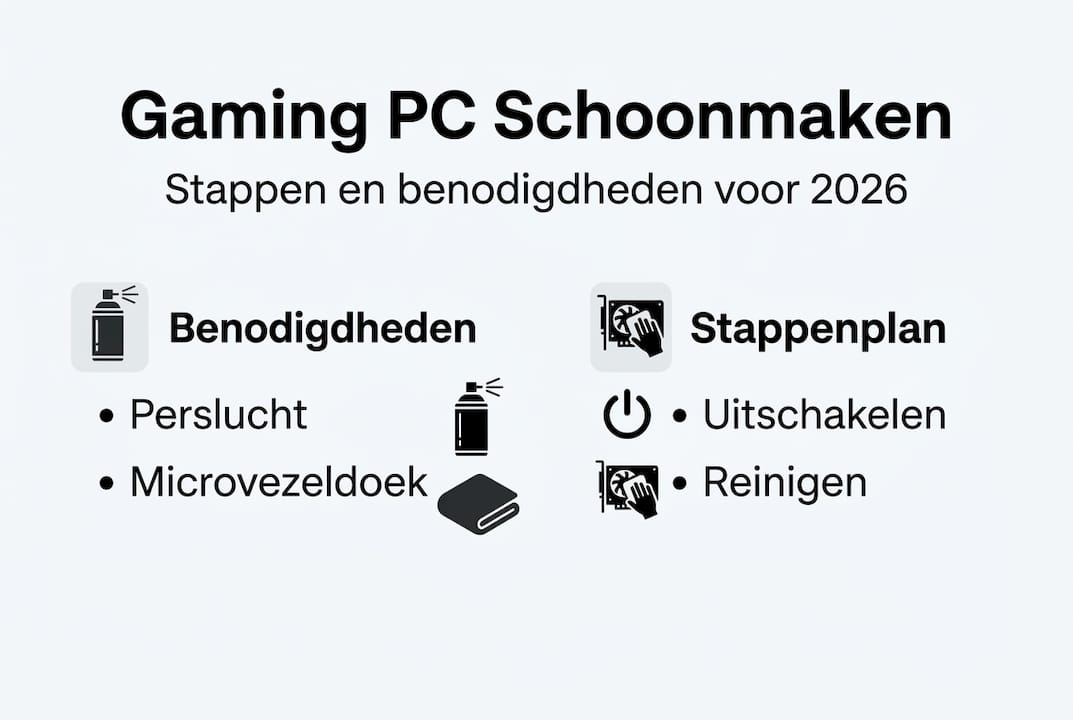 Gaming PC Schoonmaken

Stappen en benodigdheden voor 2026

Benodigdheden

• Perslucht

• Microvezeldoek

Stappenplan

• Uitschakelen

• Reinigen