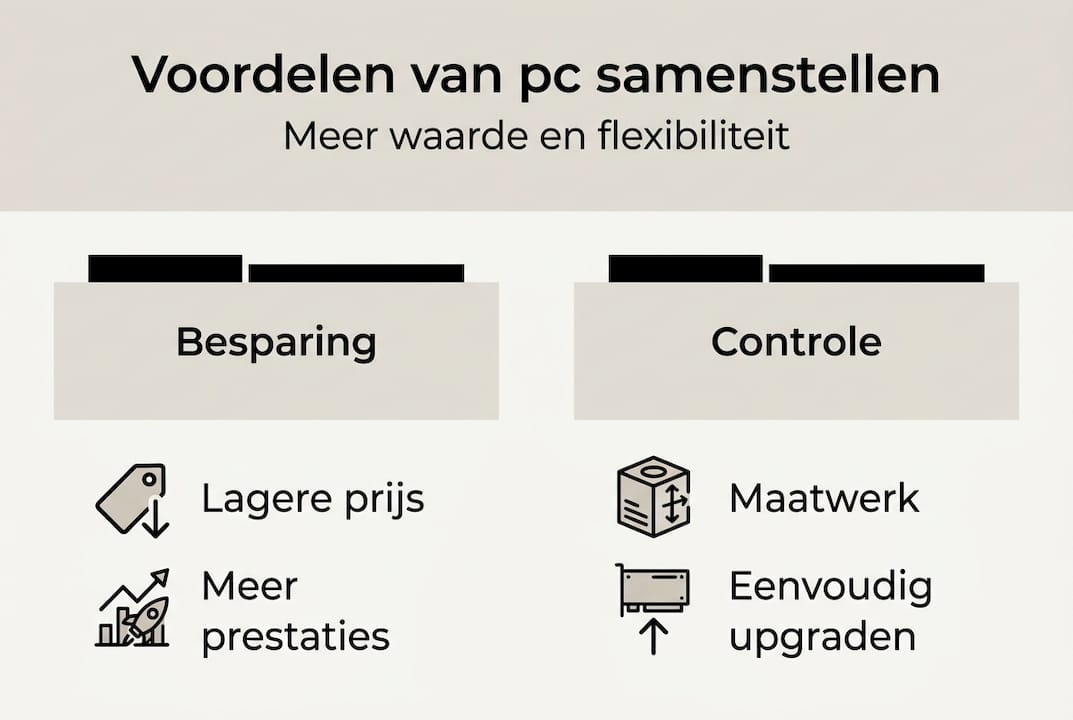 Voordelen van pc samenstellen
Meer waarde en flexibiliteit

Besparing

Lagere prijs

Meer prestaties

Controle

Maatwerk

Eenvoudig upgraden