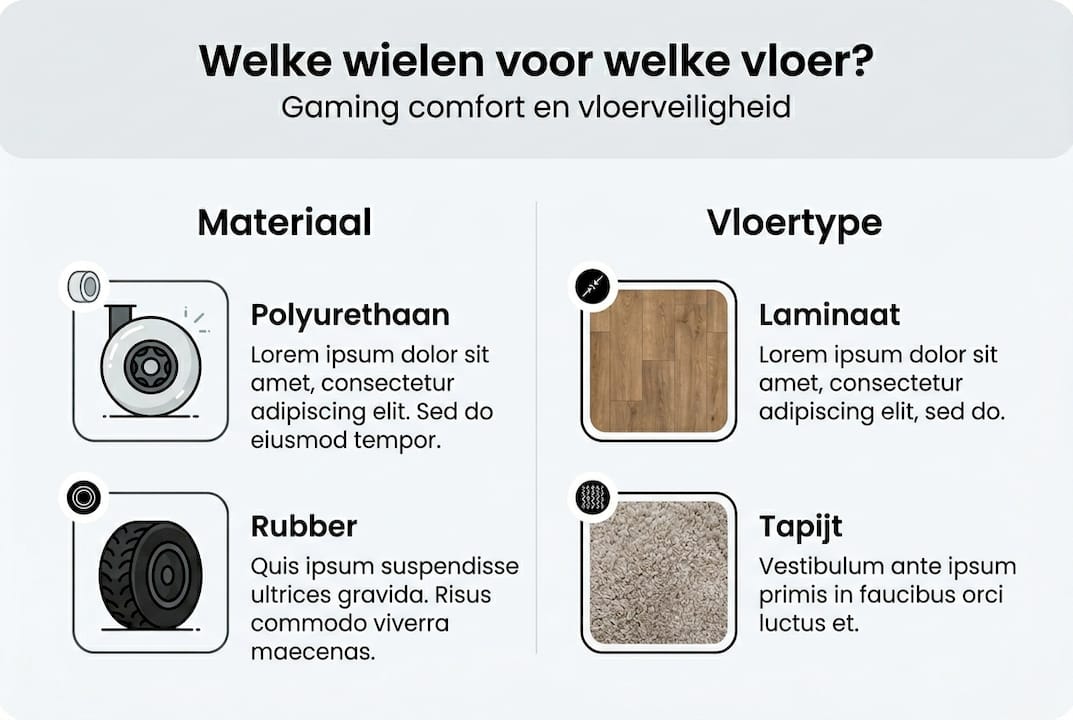 Welke wielen voor welke vloer?
Gaming comfort en vloerveiligheid

Materiaal

Polyurethaan
Lorem ipsum dolor sit amet, consectetur adipiscing elit. Sed do eiusmod tempor.

Rubber
Quis ipsum suspendisse ultrices gravida. Risus commodo viverra maecenas.

Vloertype

Laminaat
Lorem ipsum dolor sit amet, consectetur adipiscing elit, sed do.

Tapijt
Vestibulum ante ipsum primis in faucibus orci luctus et.