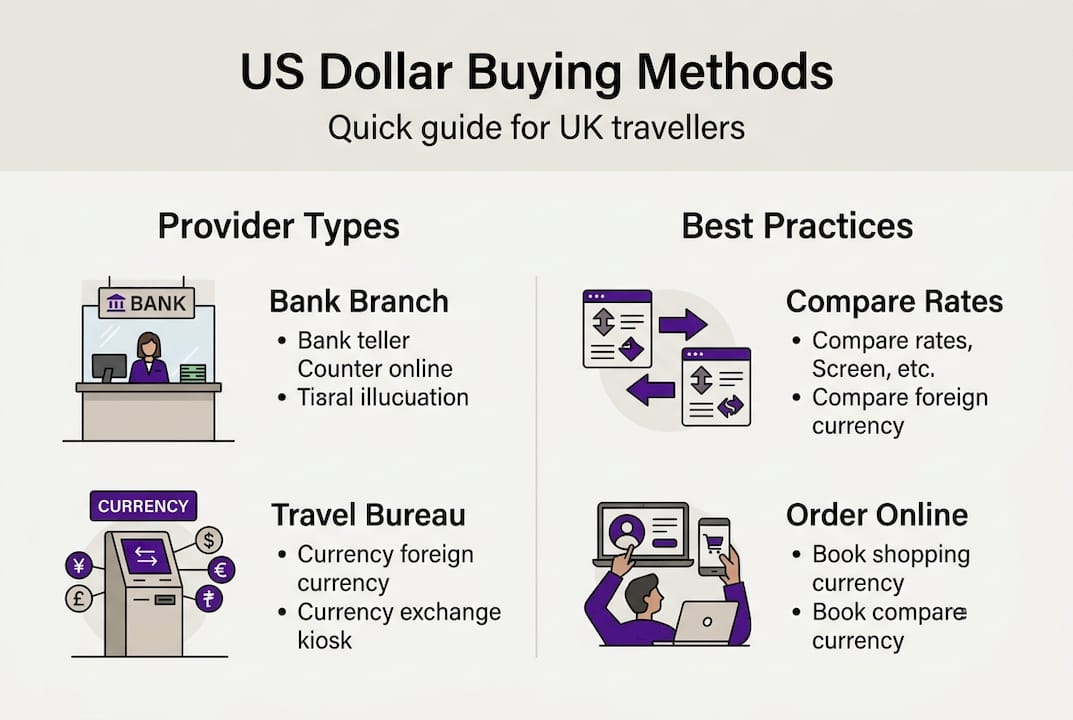 US Dollar Buying Methods

Quick guide for UK travellers

Provider Types

BANK

Bank Branch
• Bank teller Counter online
• Tiaral illucuation

CURRENCY

¥ £ $ € ₹

Travel Bureau
• Currency foreign currency
• Currency exchange kiosk

Best Practices

Compare Rates
• Compare rates, Screen, etc.
• Compare foreign currency

Order Online
• Book shopping currency
• Book compare currency