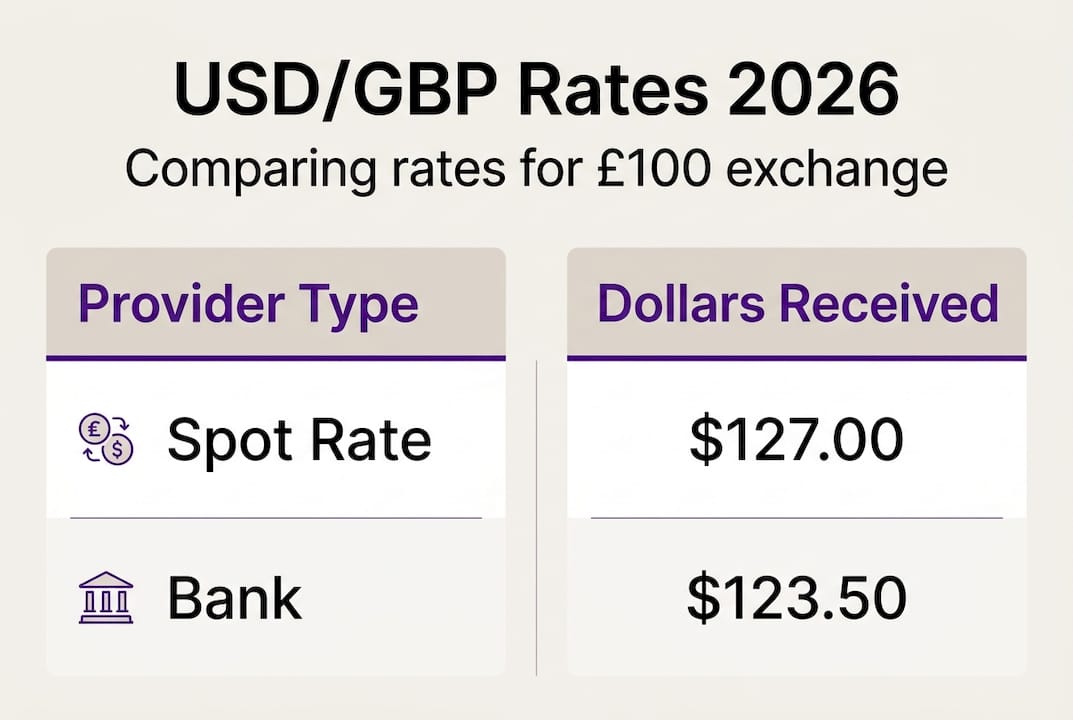 USD/GBP Rates 2026
Comparing rates for £100 exchange

| Provider Type | Dollars Received |
|---|---|
| Spot Rate | \$127.00 |
| Bank | \$123.50 |