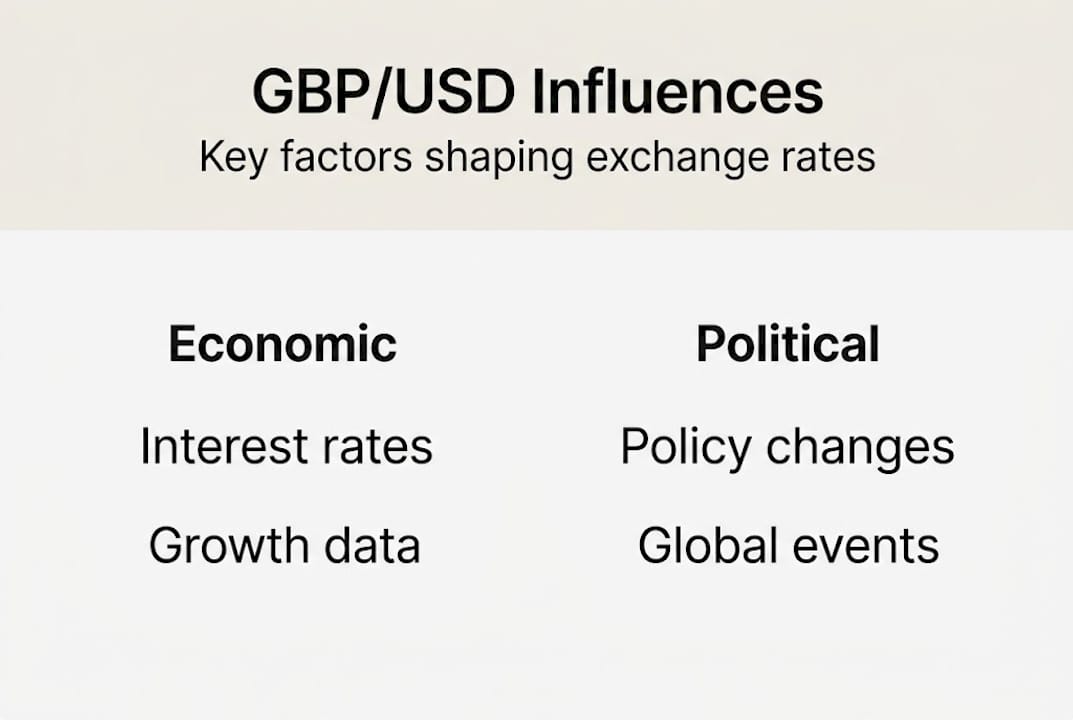 GBP/USD Influences

Key factors shaping exchange rates

Economic

Interest rates

Growth data

Political

Policy changes

Global events