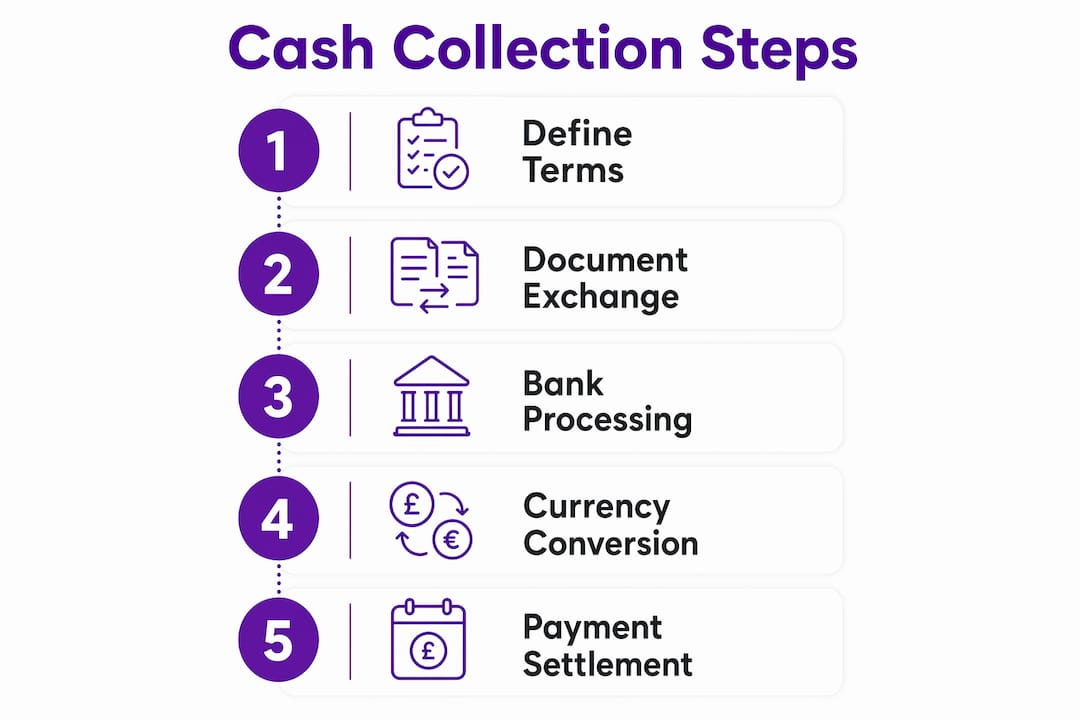 Cash Collection Steps

1 Define Terms

2 Document Exchange

3 Bank Processing

4 £ € Currency Conversion

5 £ Payment Settlement