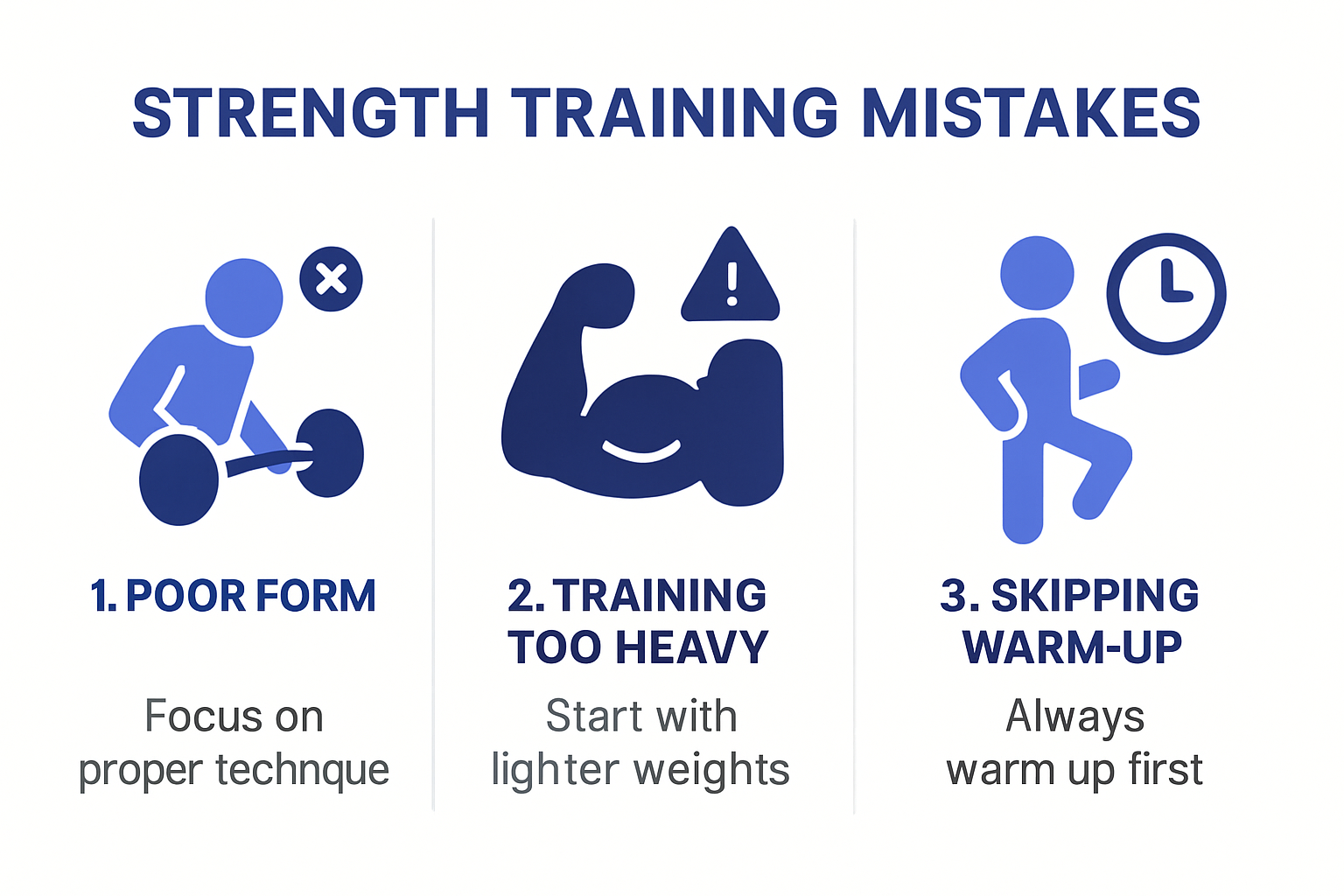 STRENGTH TRAINING MISTAKES

1. POOR FORM

Focus on proper technque

2. TRAINING TOO HEAVY

Start with lighter weights

3. SKIPPING WARM-UP

Always warm up first