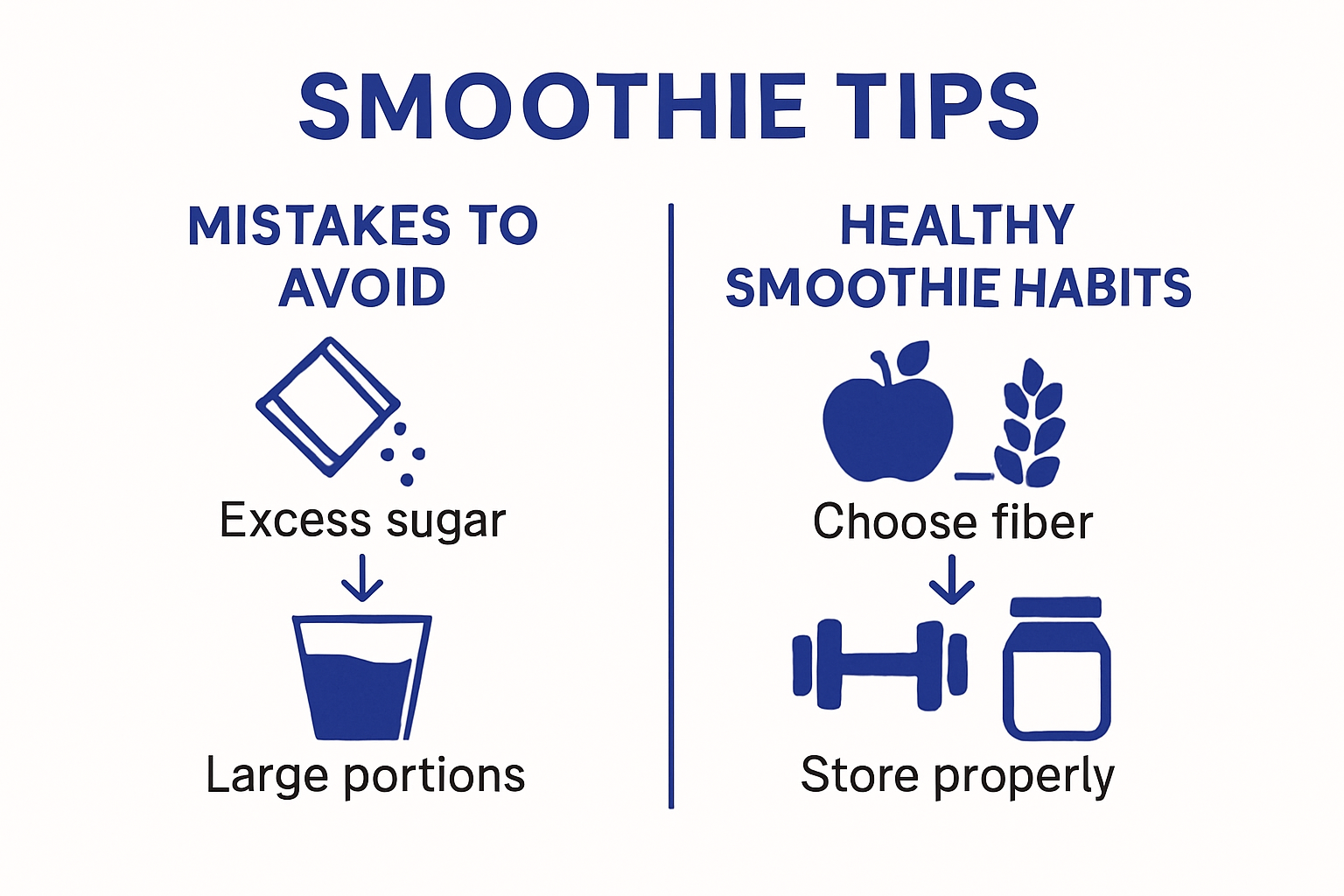 SMOOTHIE TIPS

MISTAKES TO AVOID

Excess sugar

Large portions

HEALTHY SMOOTHIE HABITS

Choose fiber

Store properly