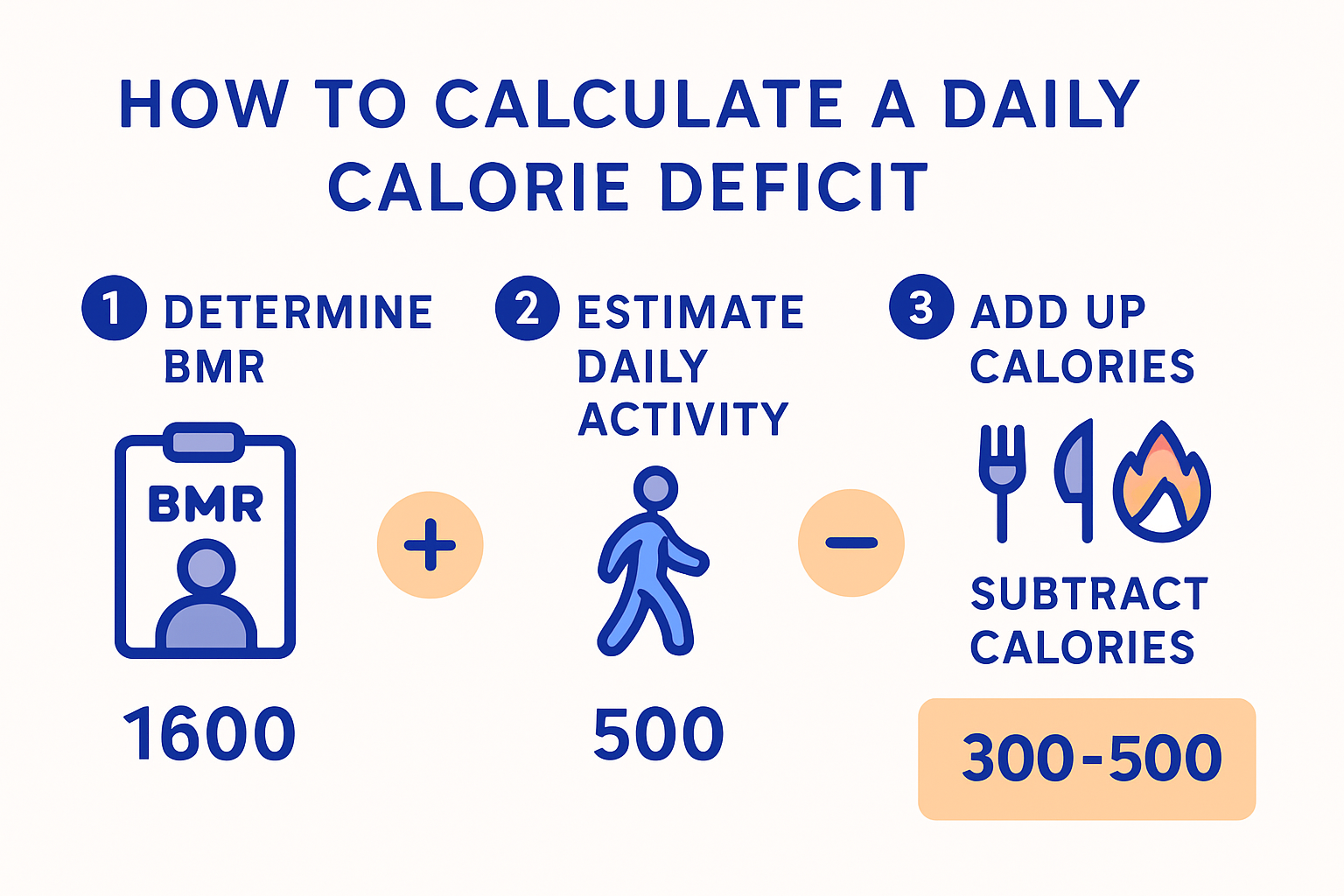 HOW TO CALCULATE A DAILY CALORIE DEFICIT

1 DETERMINE BMR

BMR

1600

+

2 ESTIMATE DAILY ACTIVITY

500

−

3 ADD UP CALORIES

SUBTRACT CALORIES

300-500