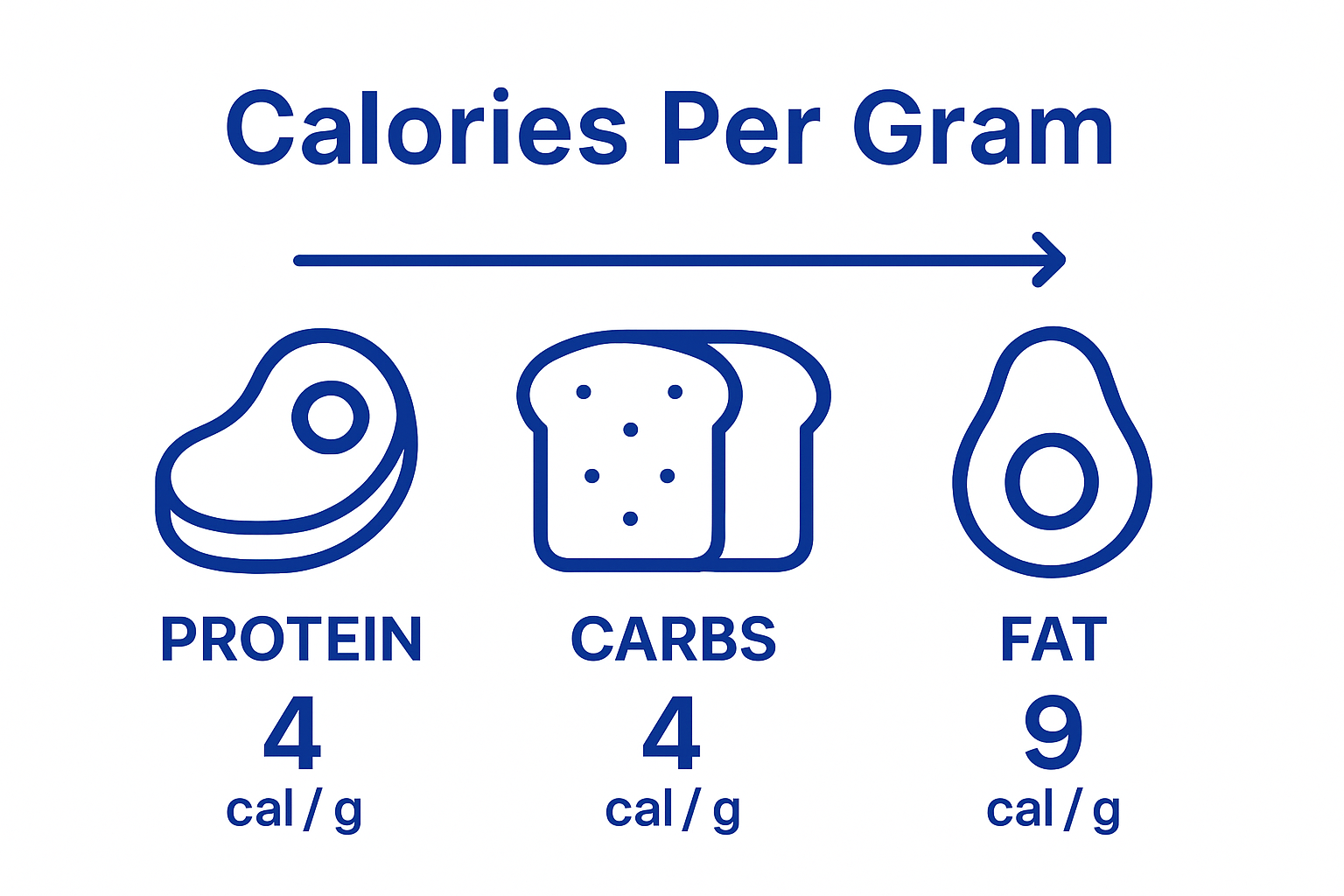 Calories Per Gram

PROTEIN
4
cal / g

CARBS
4
cal / g

FAT
9
cal / g