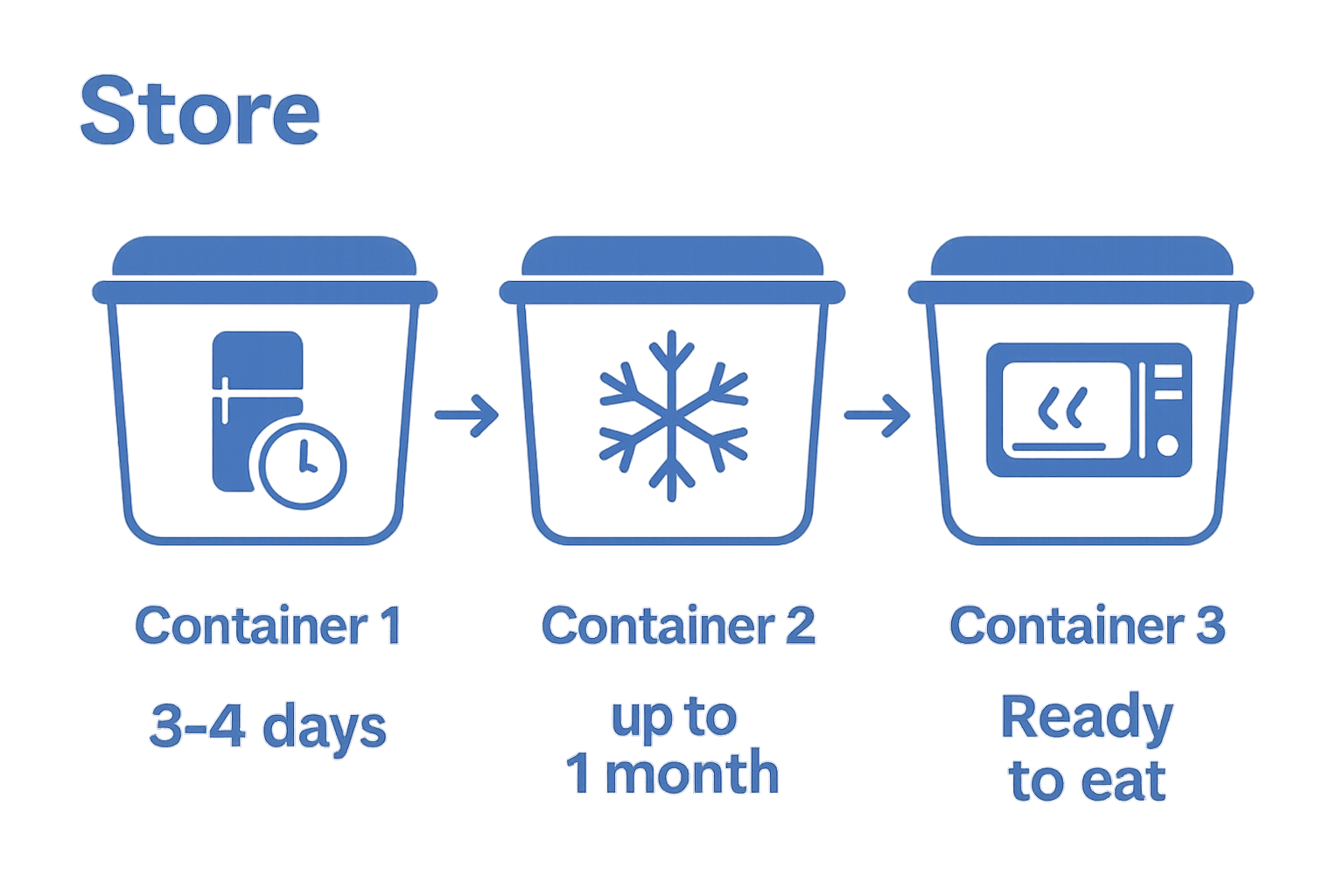 Store

Container 1

3-4 days

Container 2

up to 1 month

Container 3

Ready to eat