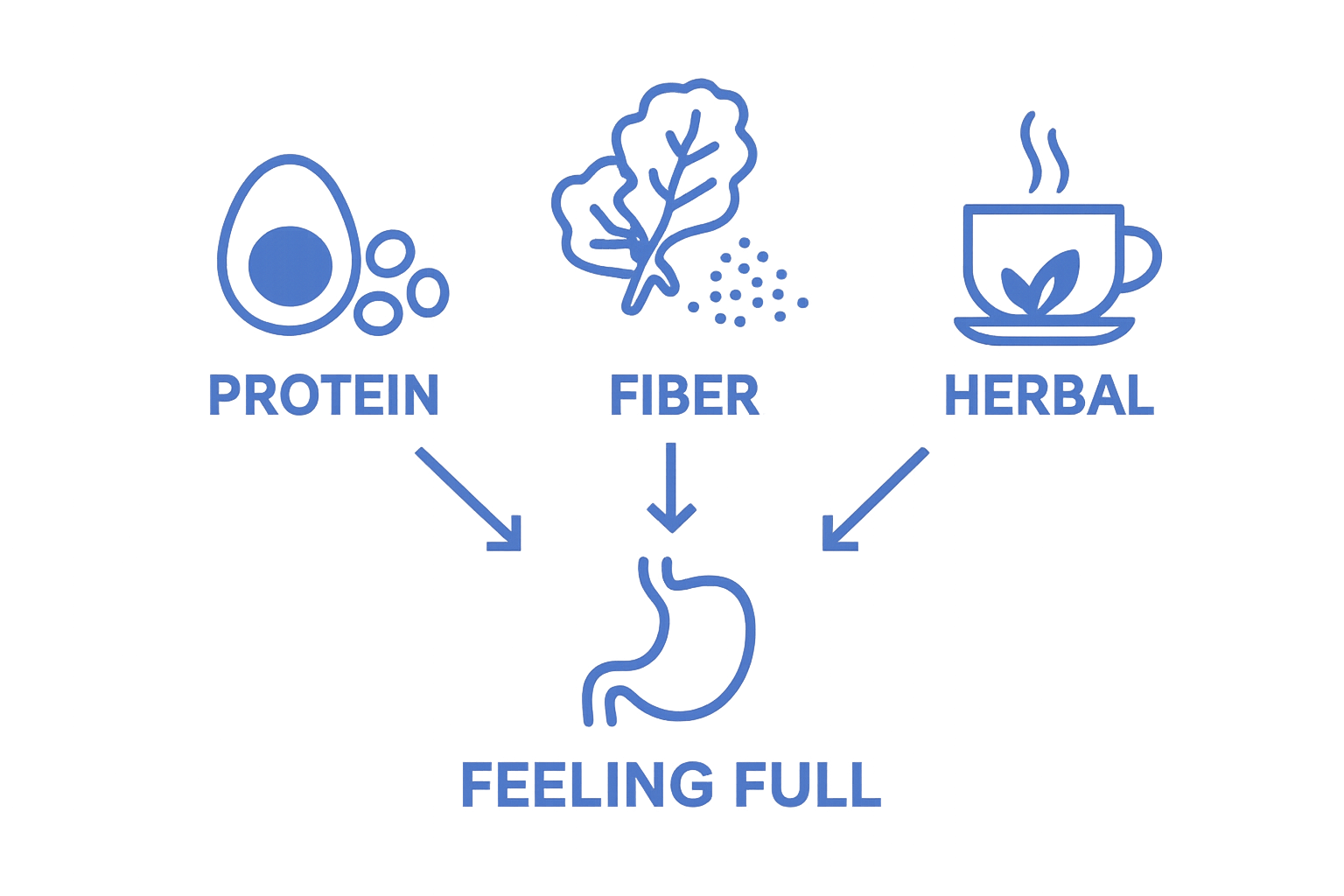 PROTEIN

FIBER

HERBAL

FEELING FULL