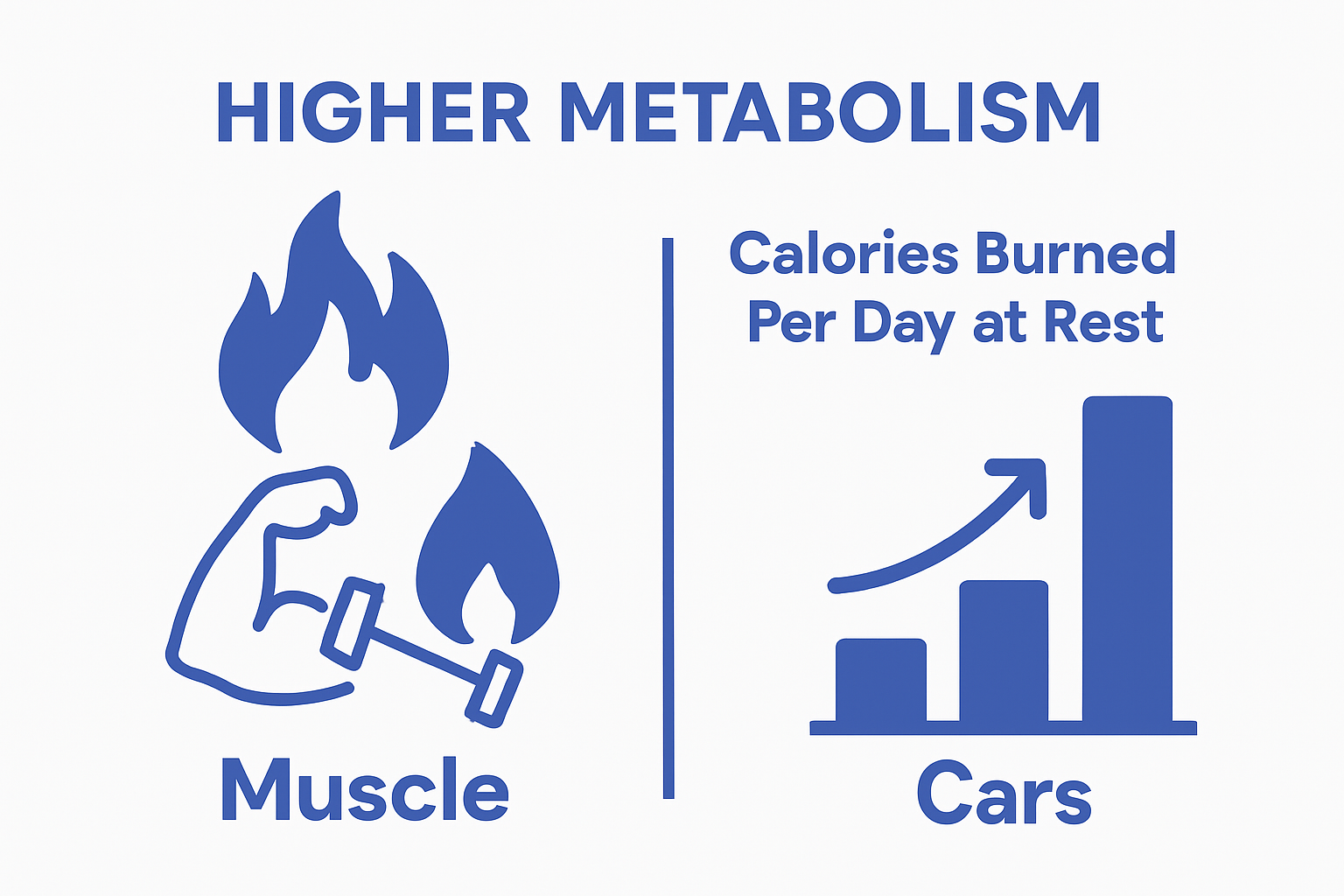 HIGHER METABOLISM

Muscle

Calories Burned Per Day at Rest

Cars