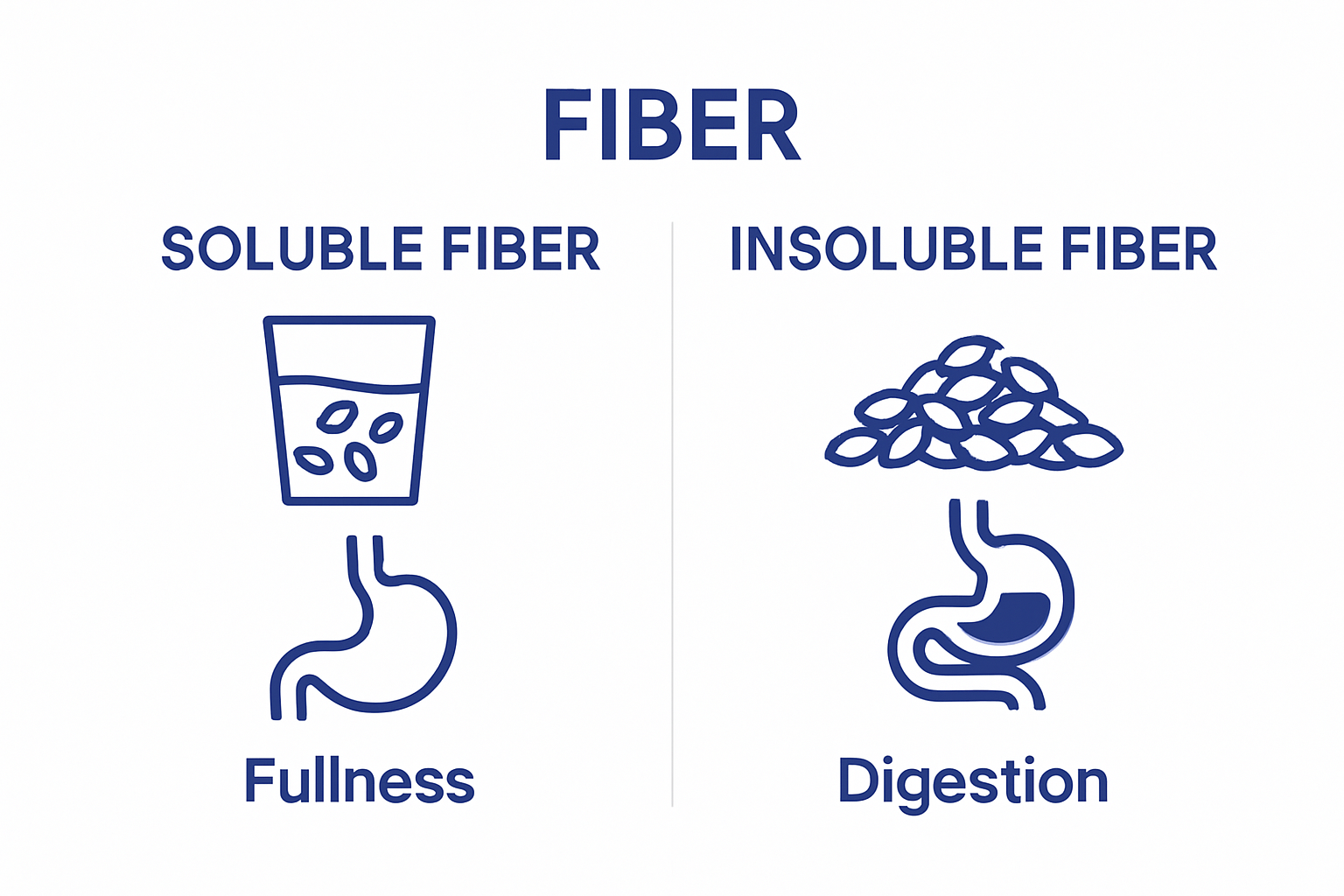 FIBER

SOLUBLE FIBER

Fullness

INSOLUBLE FIBER

Digestion