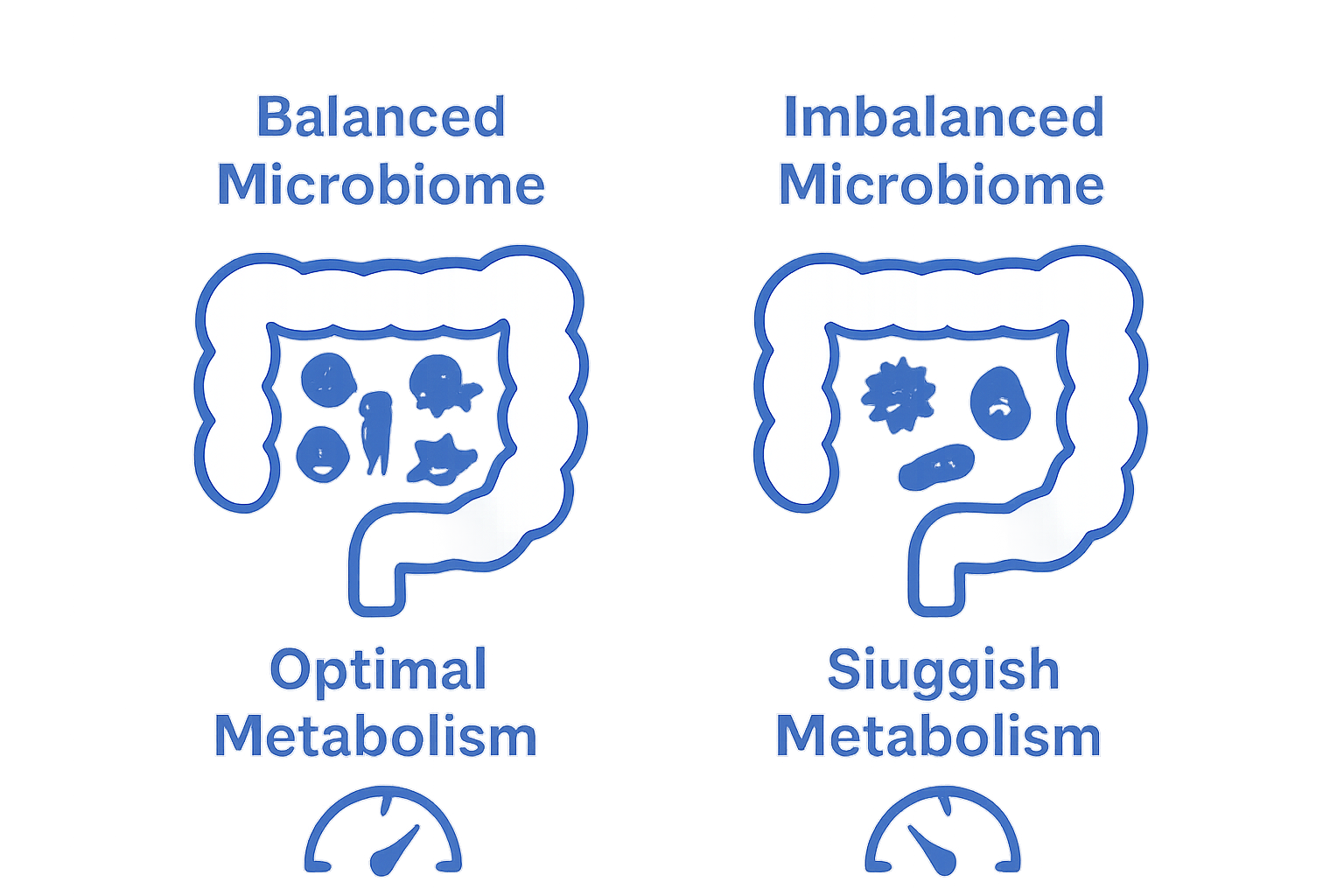 Balanced Microbiome

Optimal Metabolism

Imbalanced Microbiome

Siuggish Metabolism