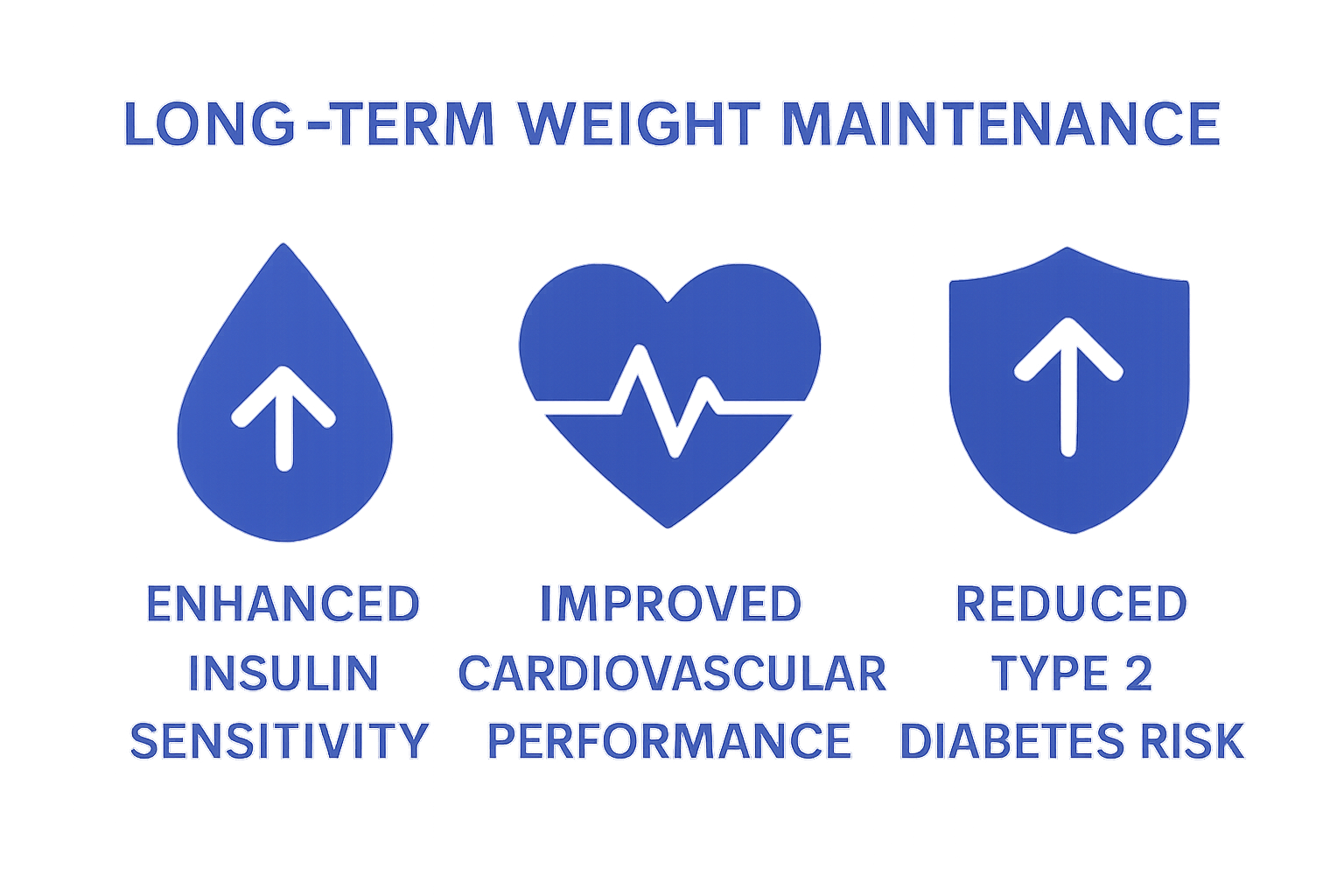 LONG-TERM WEIGHT MAINTENANCE

ENHANCED INSULIN SENSITIVITY

IMPROVED CARDIOVASCULAR PERFORMANCE

REDUCED TYPE 2 DIABETES RISK