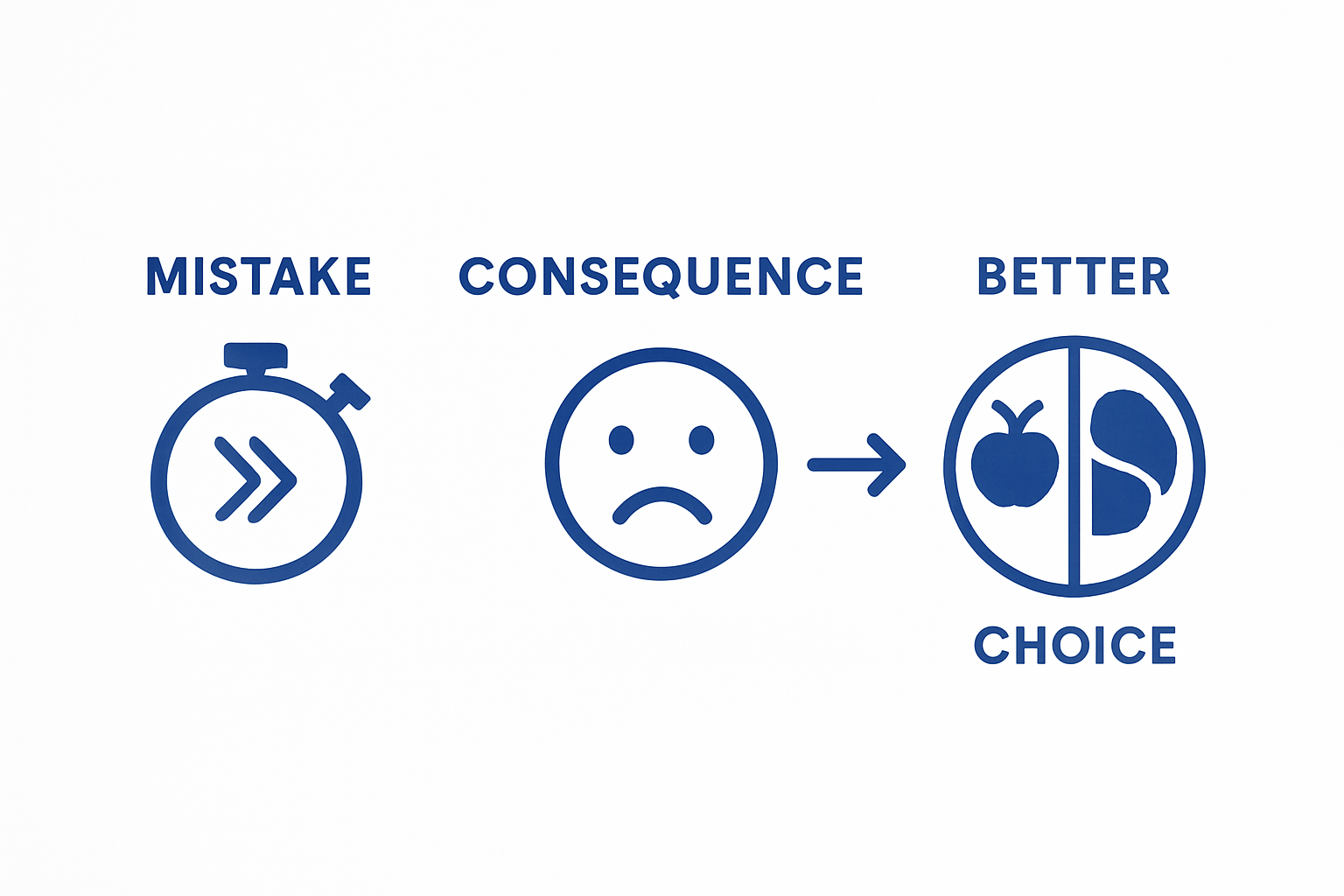 MISTAKE

CONSEQUENCE

BETTER

CHOICE