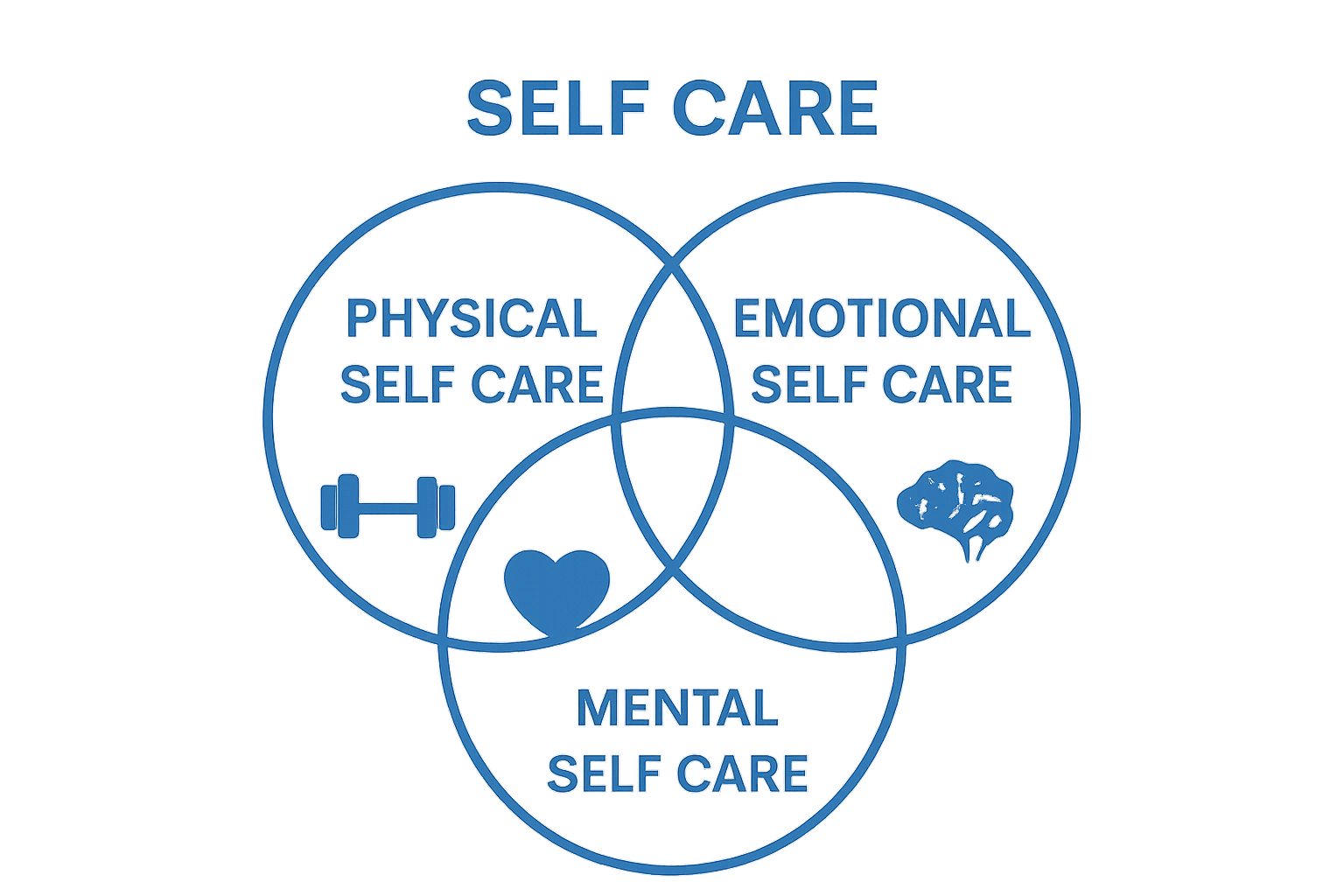 SELF CARE

PHYSICAL SELF CARE

EMOTIONAL SELF CARE

MENTAL SELF CARE