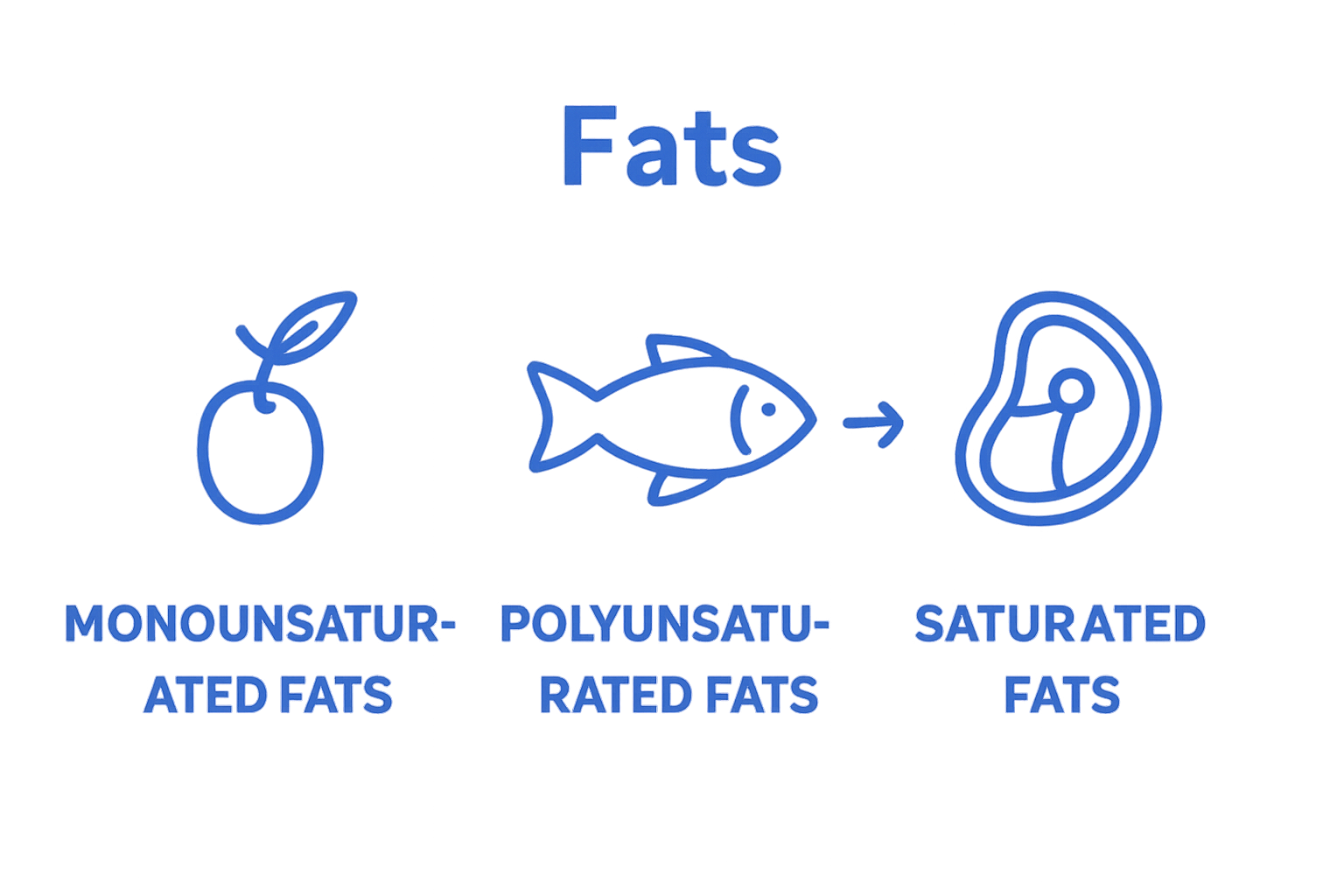 Fats

MONOUNSATURATED FATS

POLYUNSATURATED FATS

SATURATED FATS