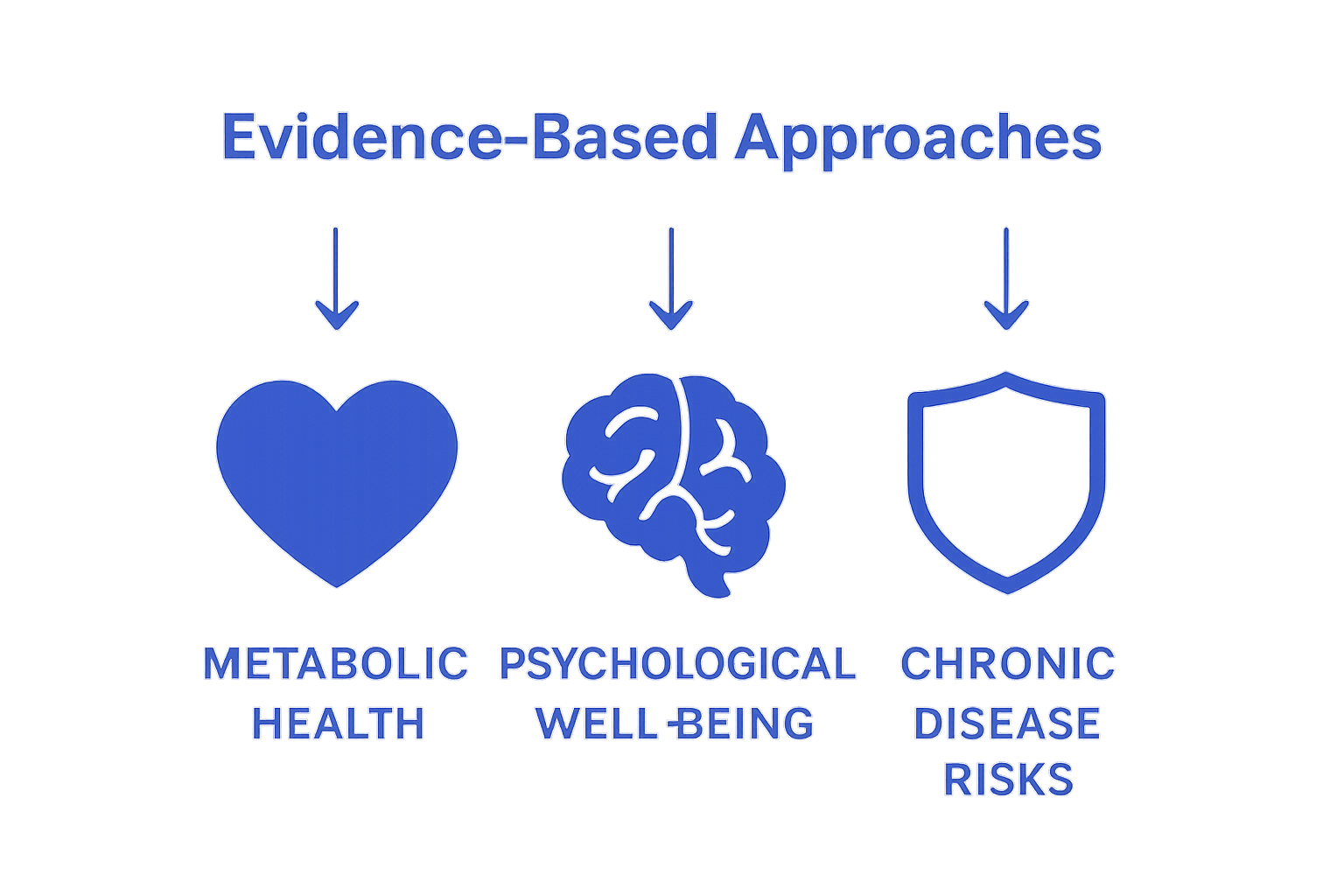 Evidence-Based Approaches

METABOLIC HEALTH

PSYCHOLOGICAL WELL-BEING

CHRONIC DISEASE RISKS