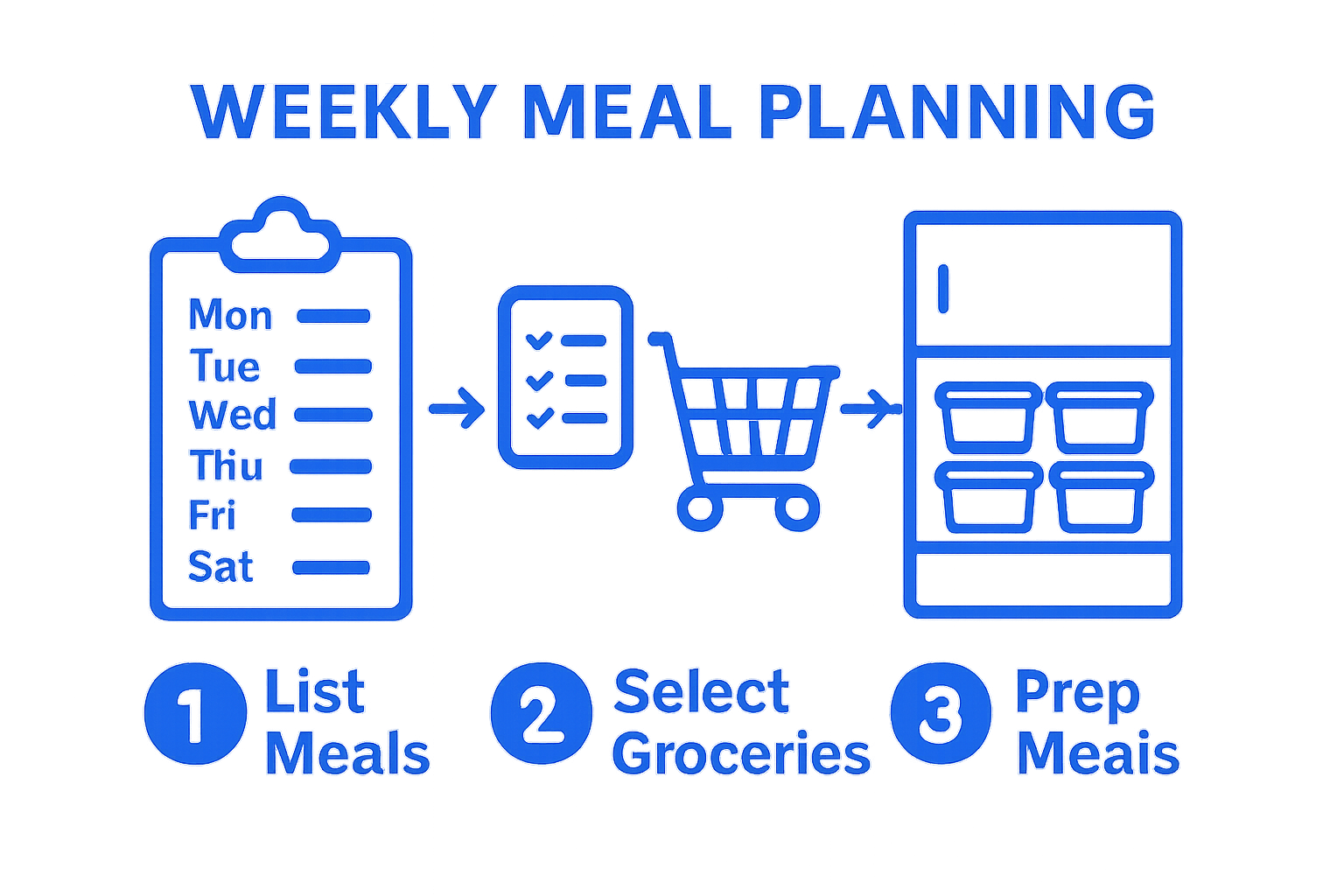 WEEKLY MEAL PLANNING

Mon
Tue
Wed
Thu
Fri
Sat

1 List Meals

2 Select Groceries

3 Prep Meais