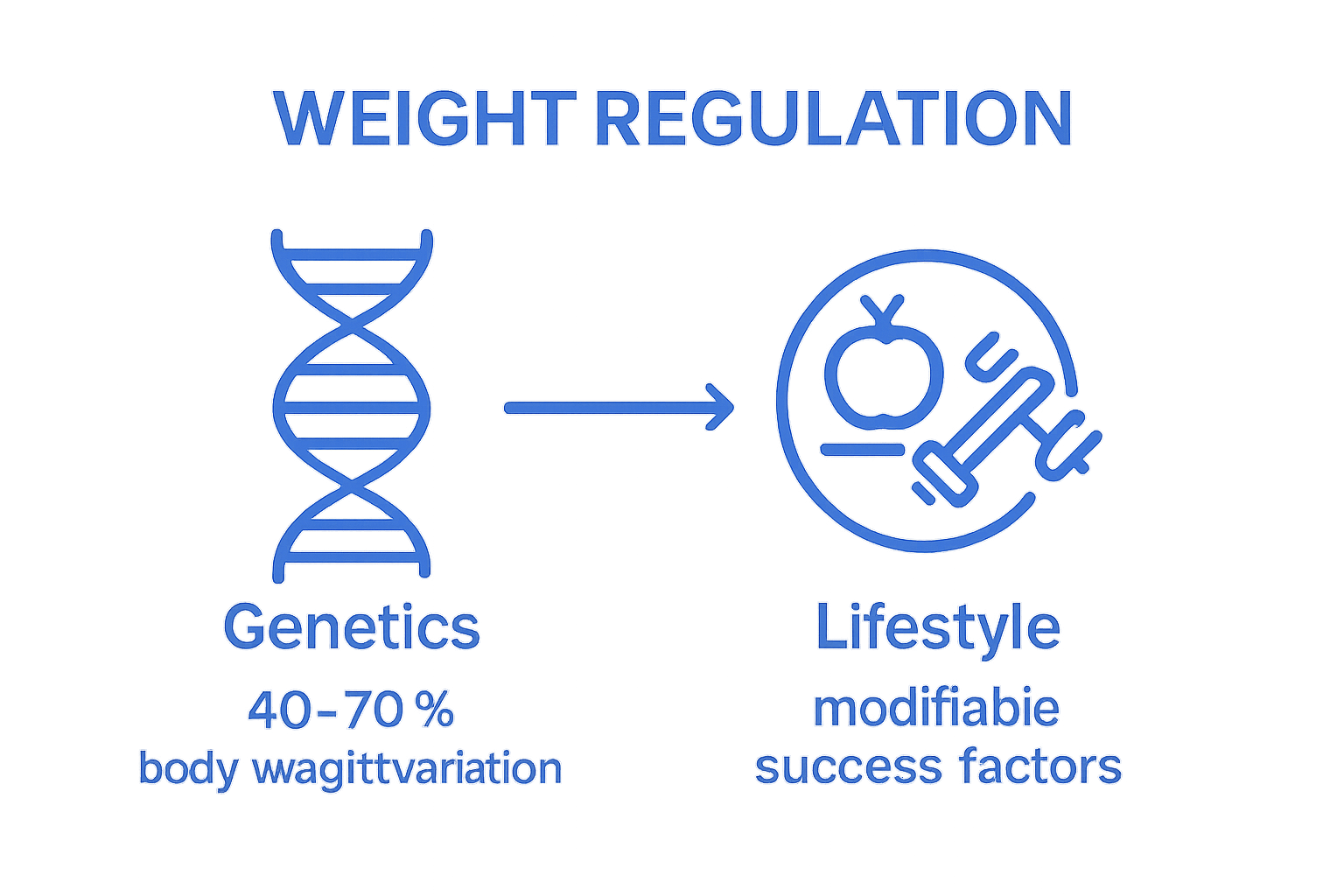 WEIGHT REGULATION

Genetics
40-70 %
body wagittvariation

Lifestyle
modifiabie
success factors