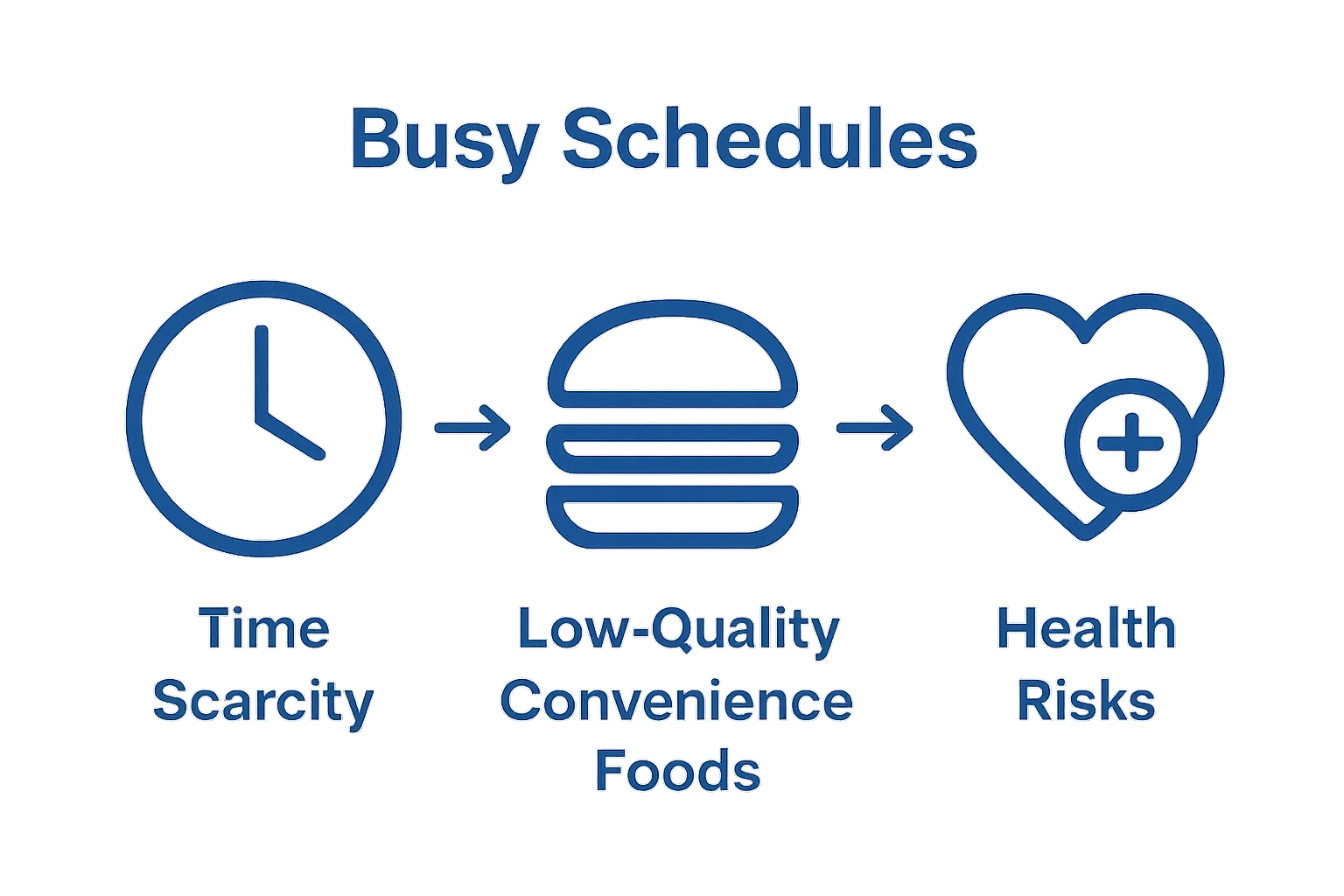 Busy Schedules

Time Scarcity

Low-Quality Convenience Foods

Health Risks