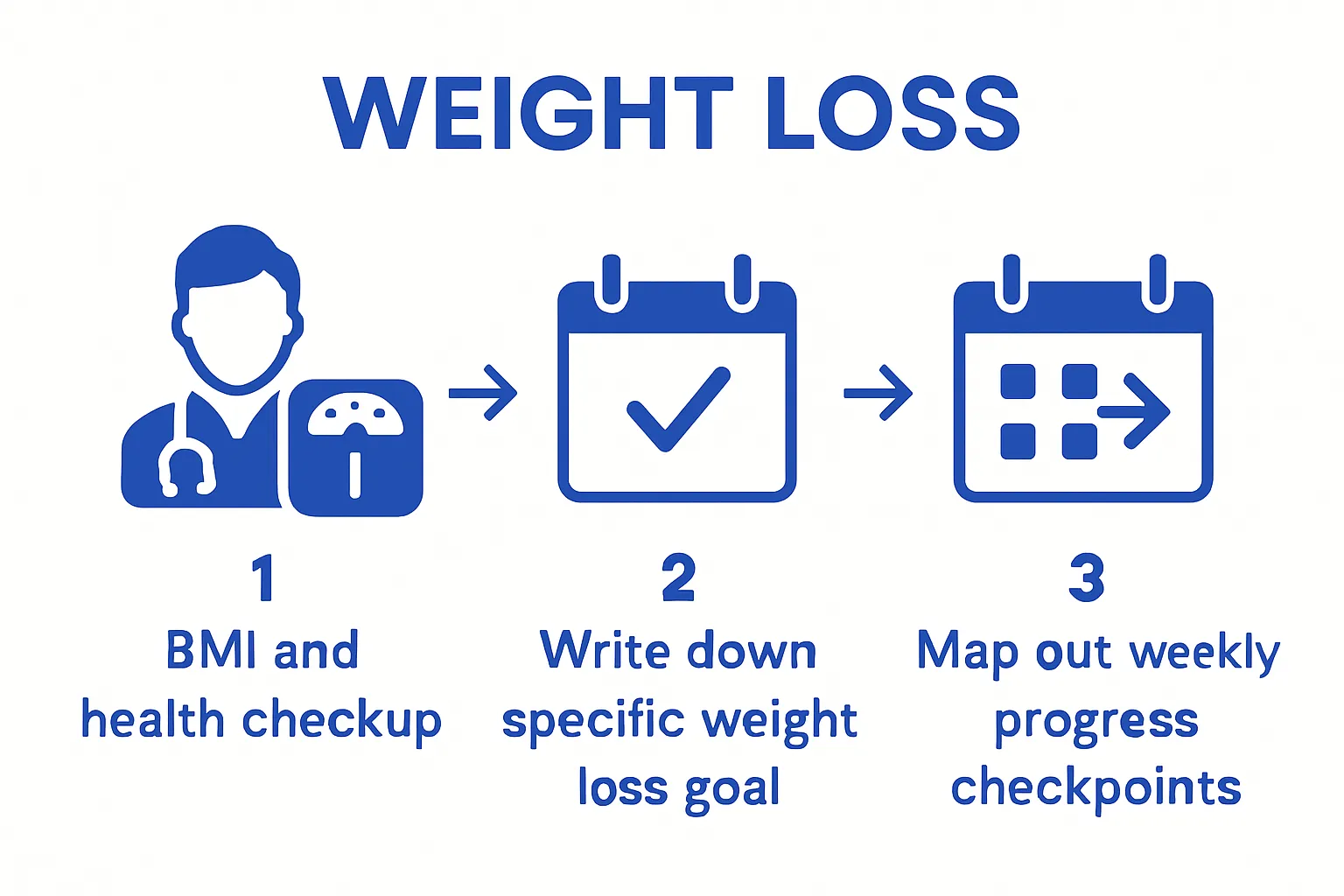 WEIGHT LOSS

1
BMI and health checkup

2
Write down specific weight loss goal

3
Map out weekly progress checkpoints