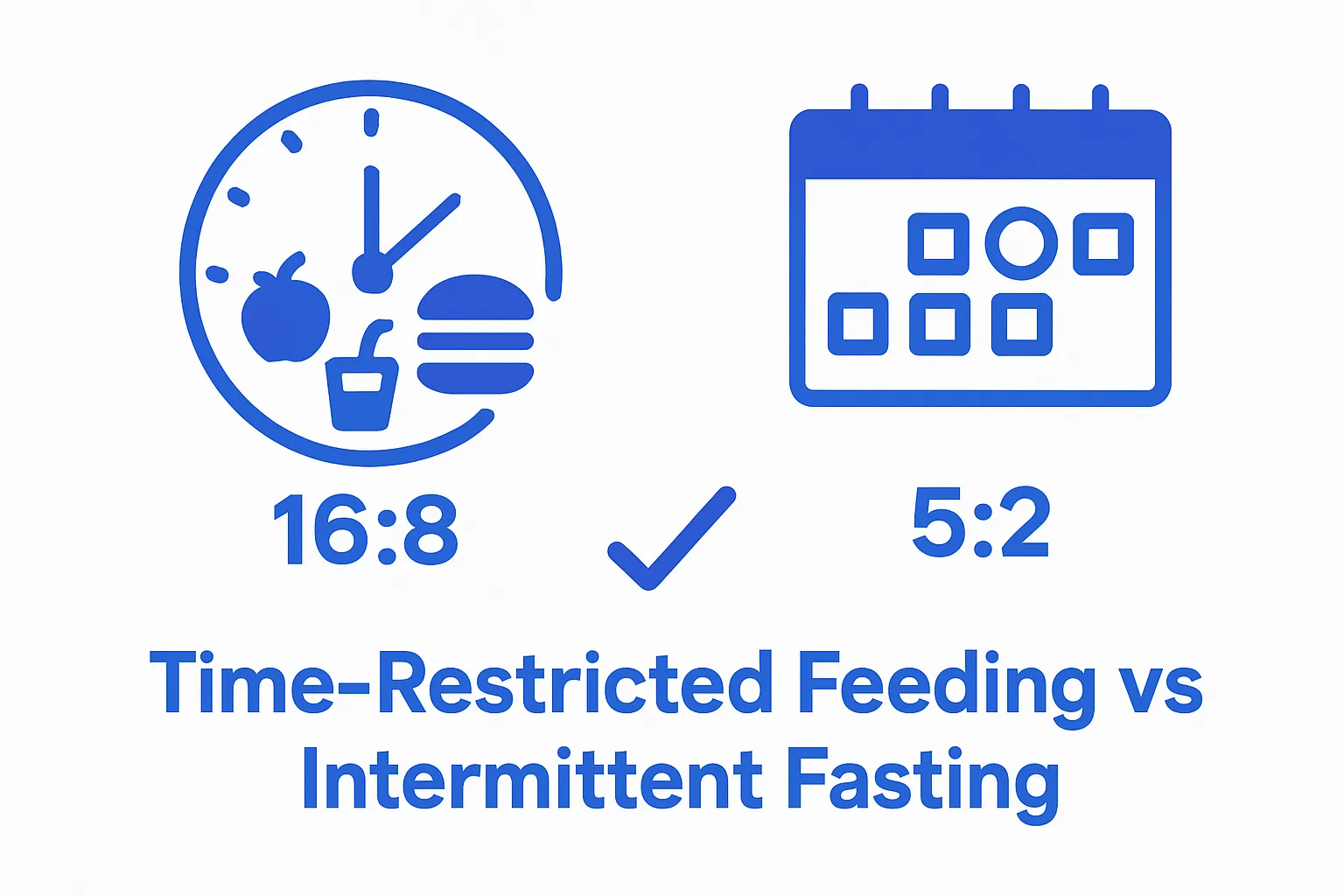 16:8

5:2

Time-Restricted Feeding vs Intermittent Fasting