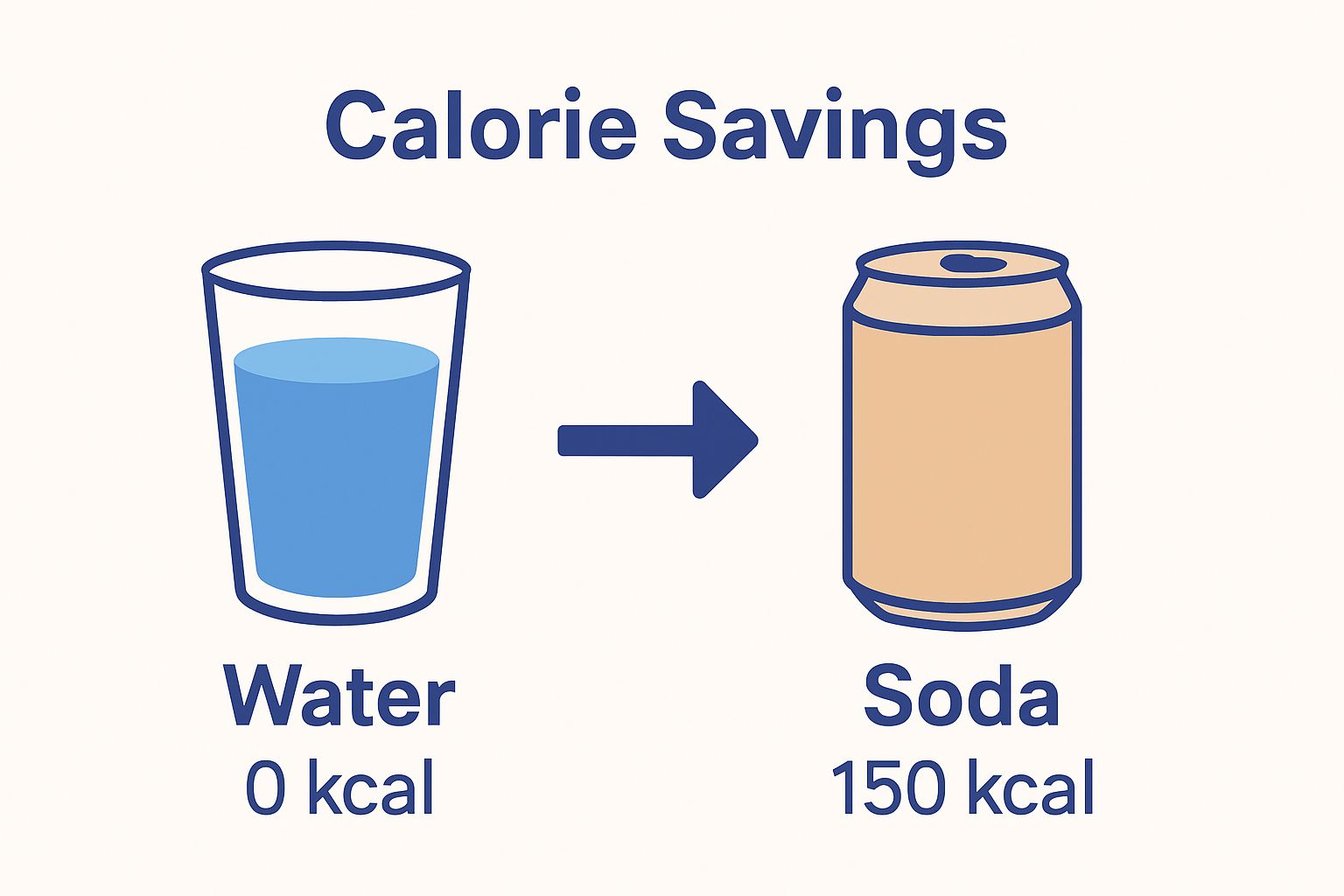 Calorie Savings

Water
0 kcal

Soda
150 kcal