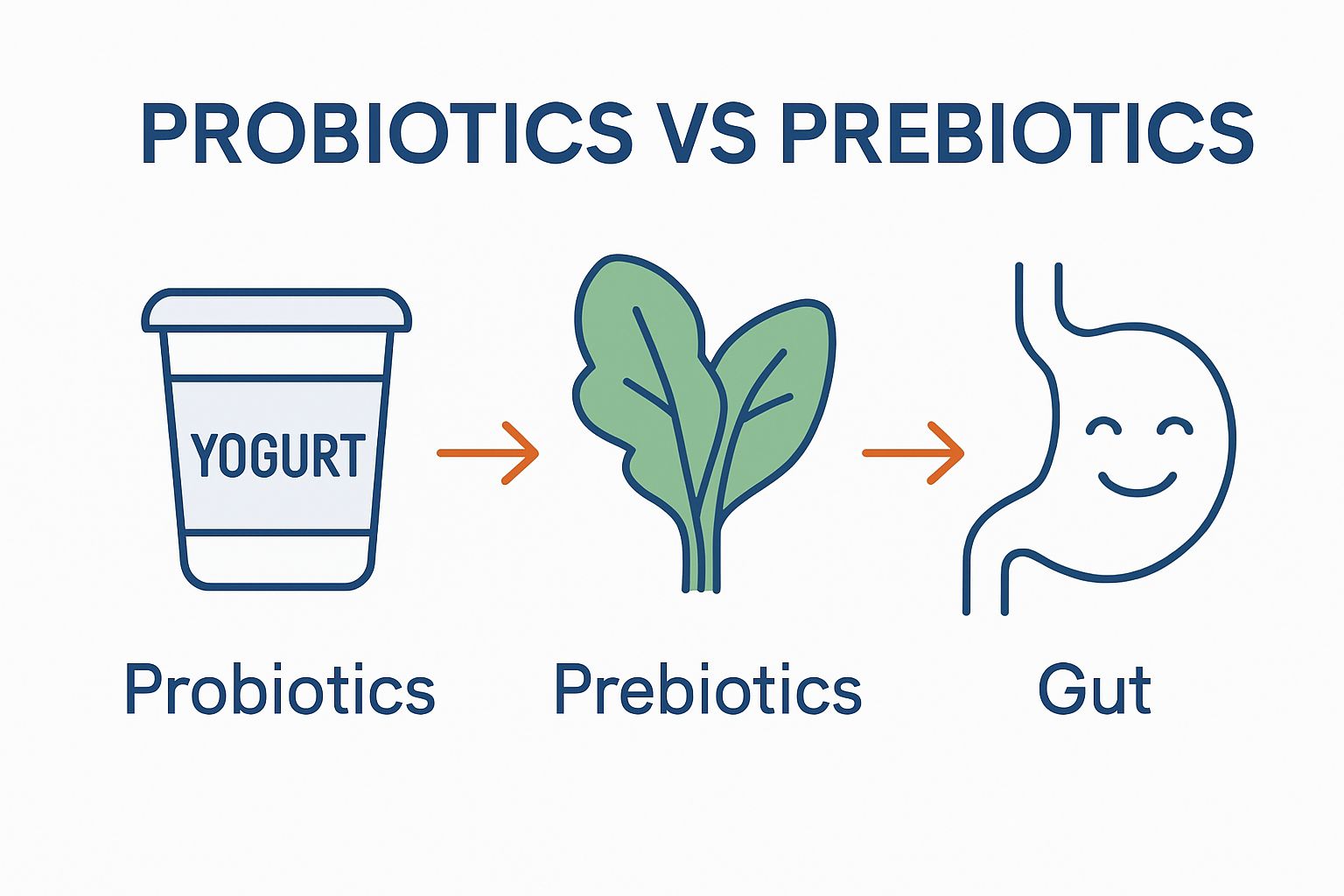 PROBIOTICS VS PREBIOTICS

YOGURT

Probiotics

Prebiotics

Gut