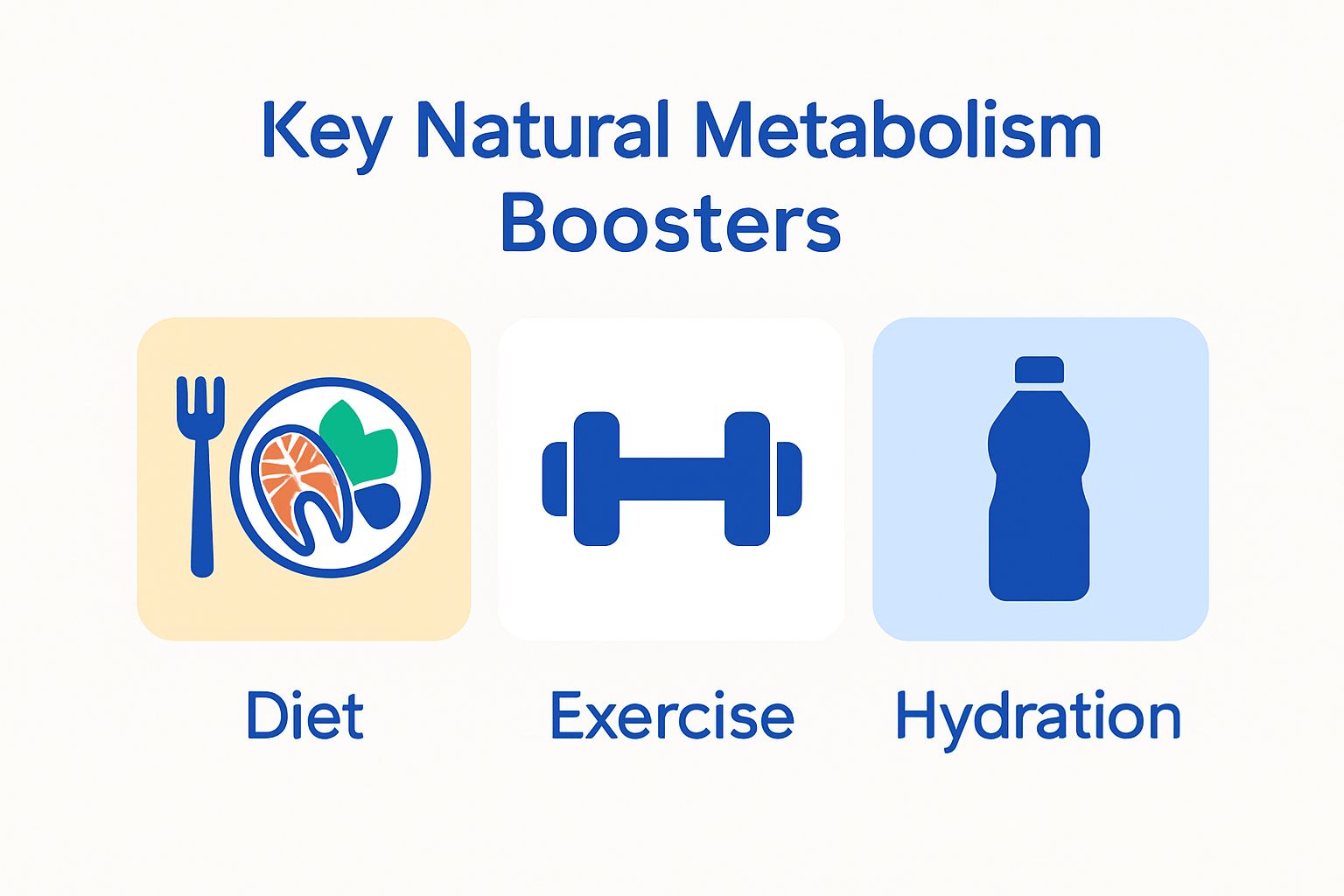 Key Natural Metabolism Boosters

Diet

Exercise

Hydration