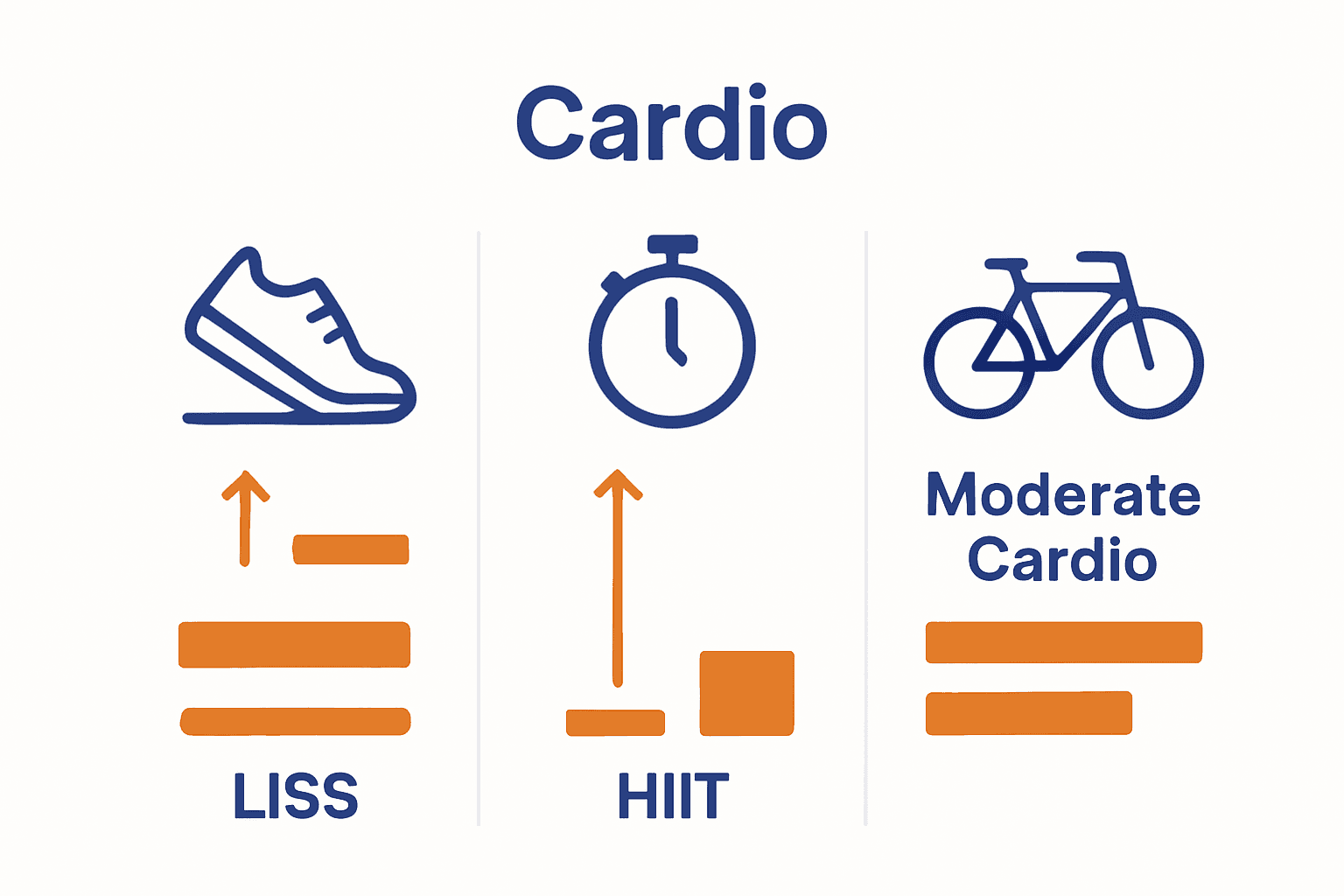 Cardio

LISS

HIIT

Moderate Cardio