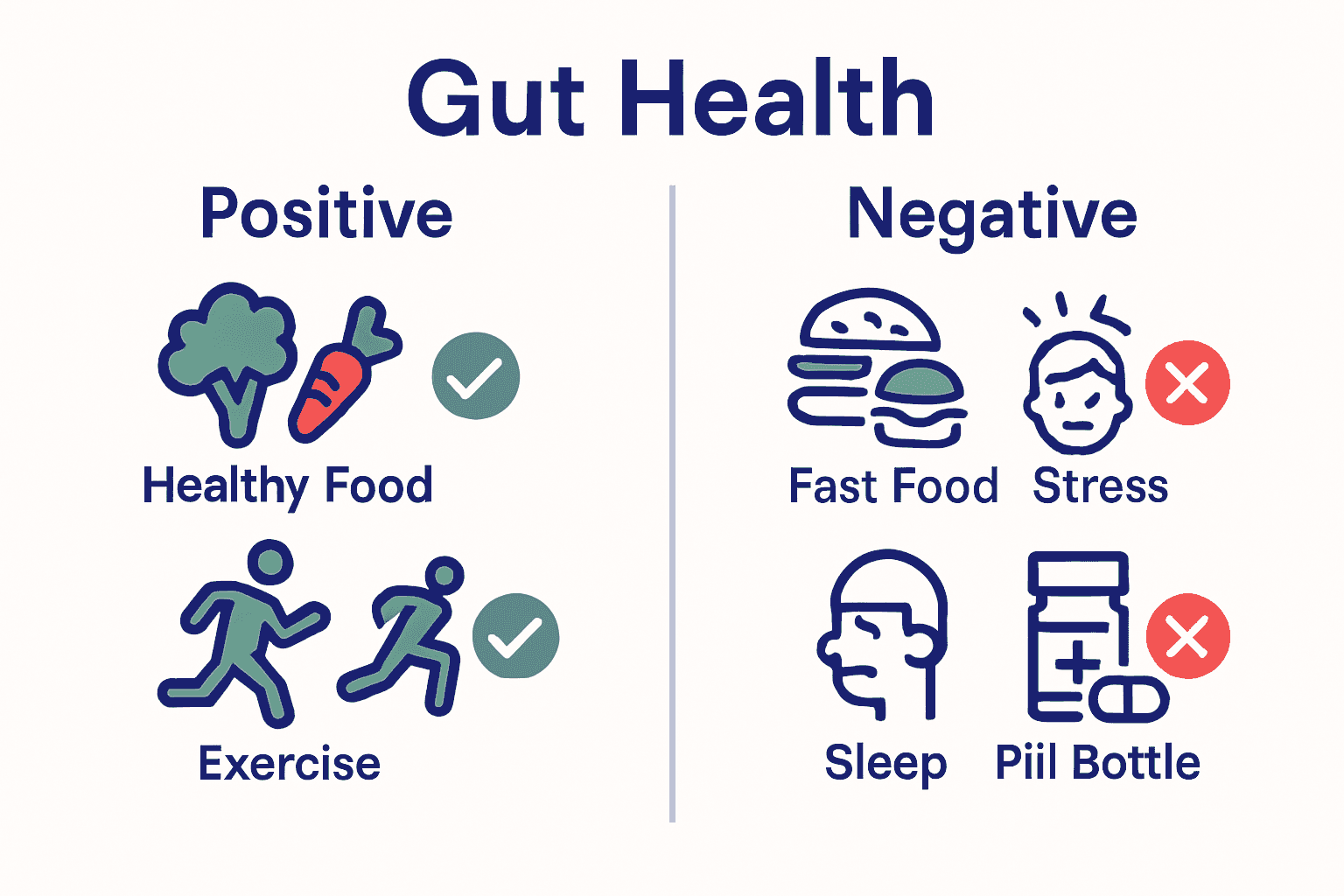 Gut Health

Positive

Healthy Food

Exercise

Negative

Fast Food

Stress

Sleep

Piil Bottle