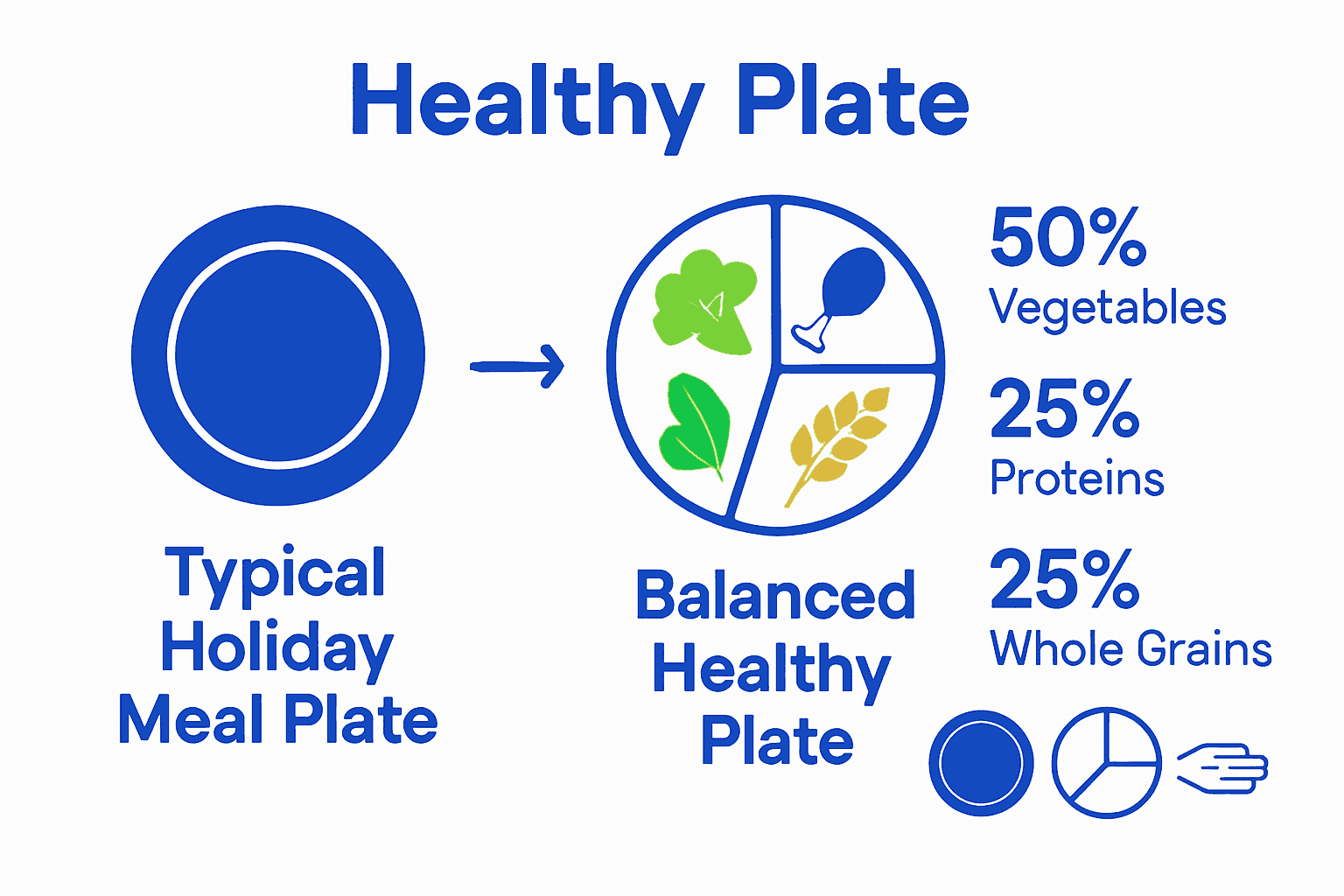 Healthy Plate

Typical Holiday Meal Plate

Balanced Healthy Plate

50%
Vegetables

25%
Proteins

25%
Whole Grains