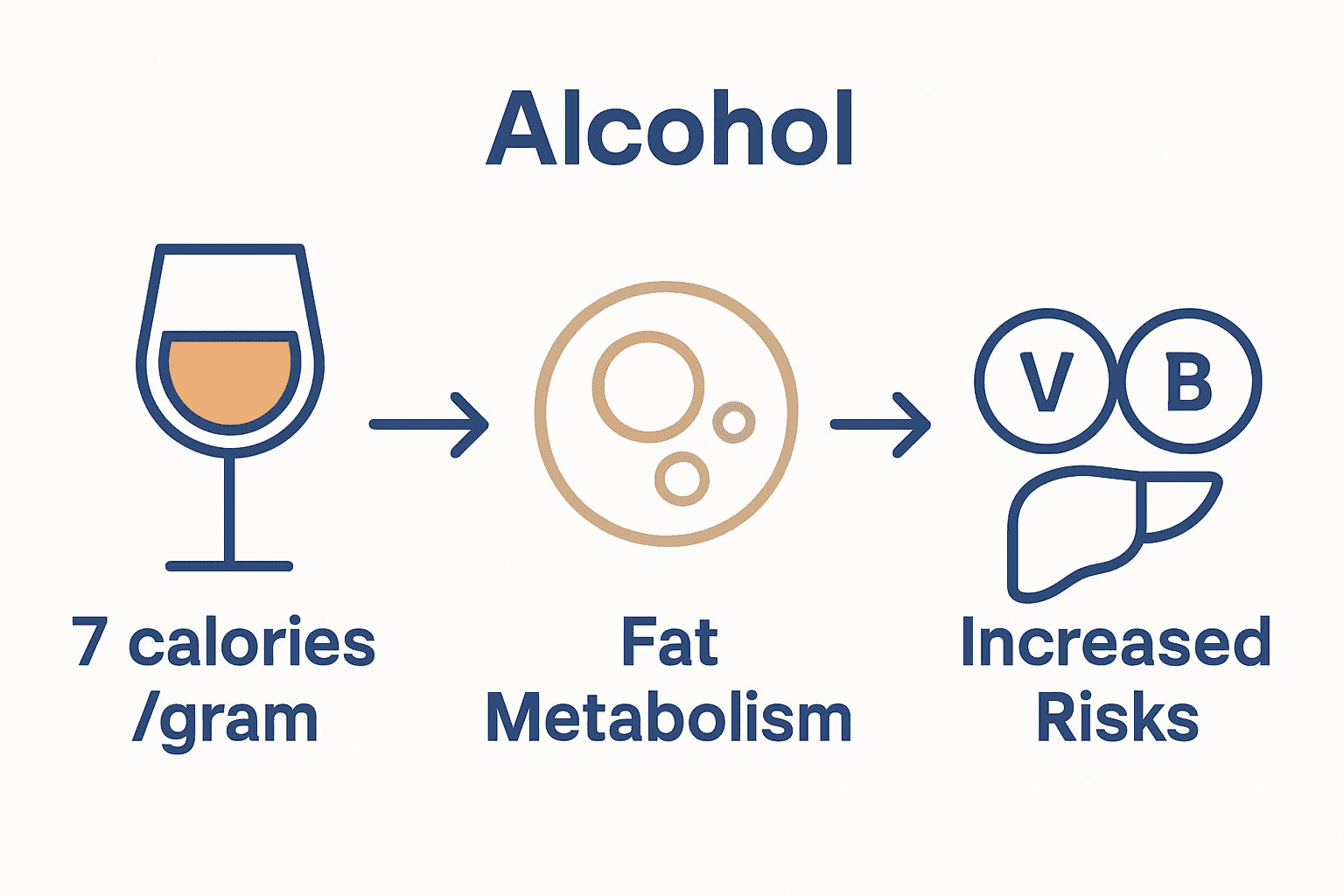 Alcohol

7 calories /gram

Fat Metabolism

V B

Increased Risks