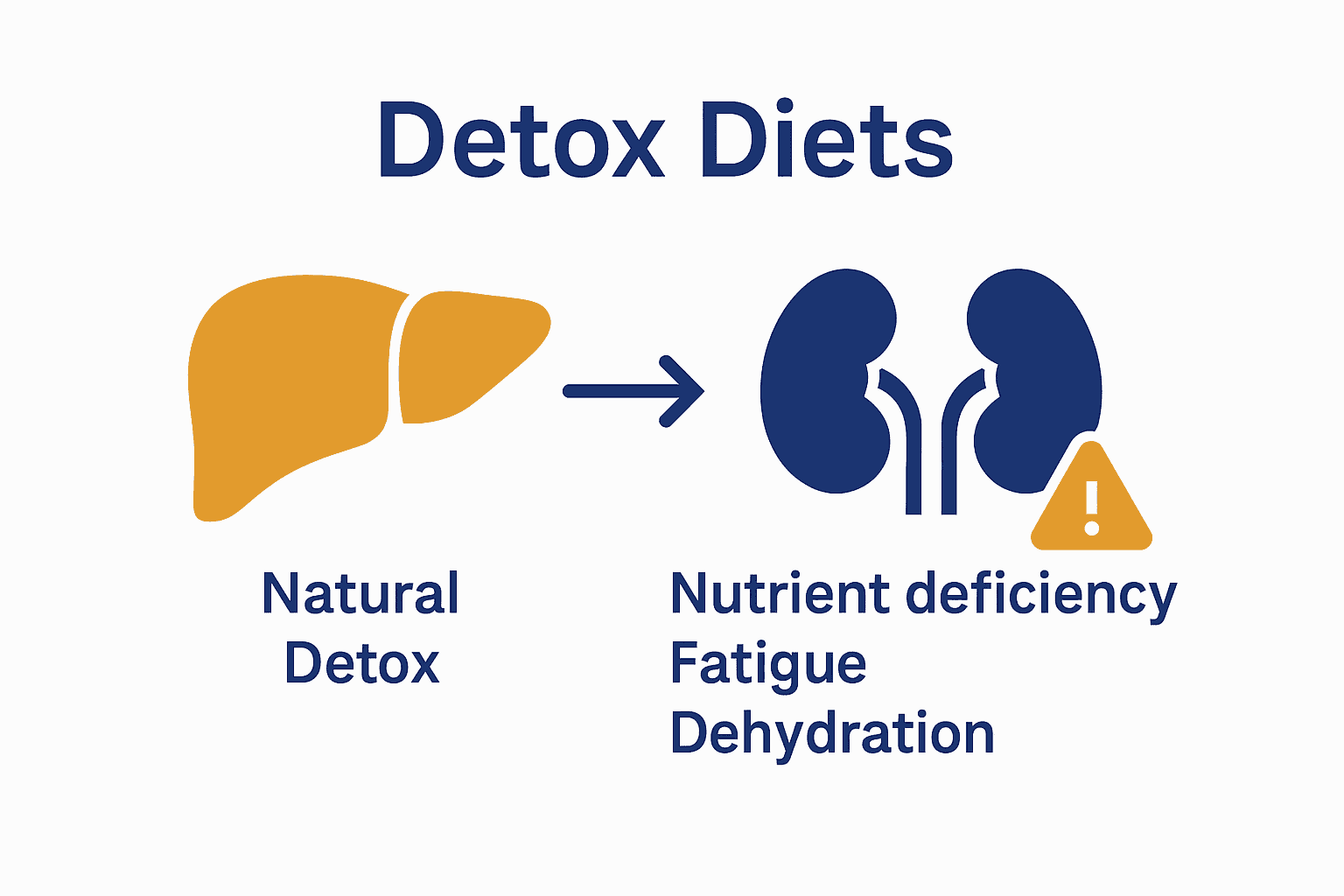 Detox Diets

Natural
Detox

Nutrient deficiency
Fatigue
Dehydration