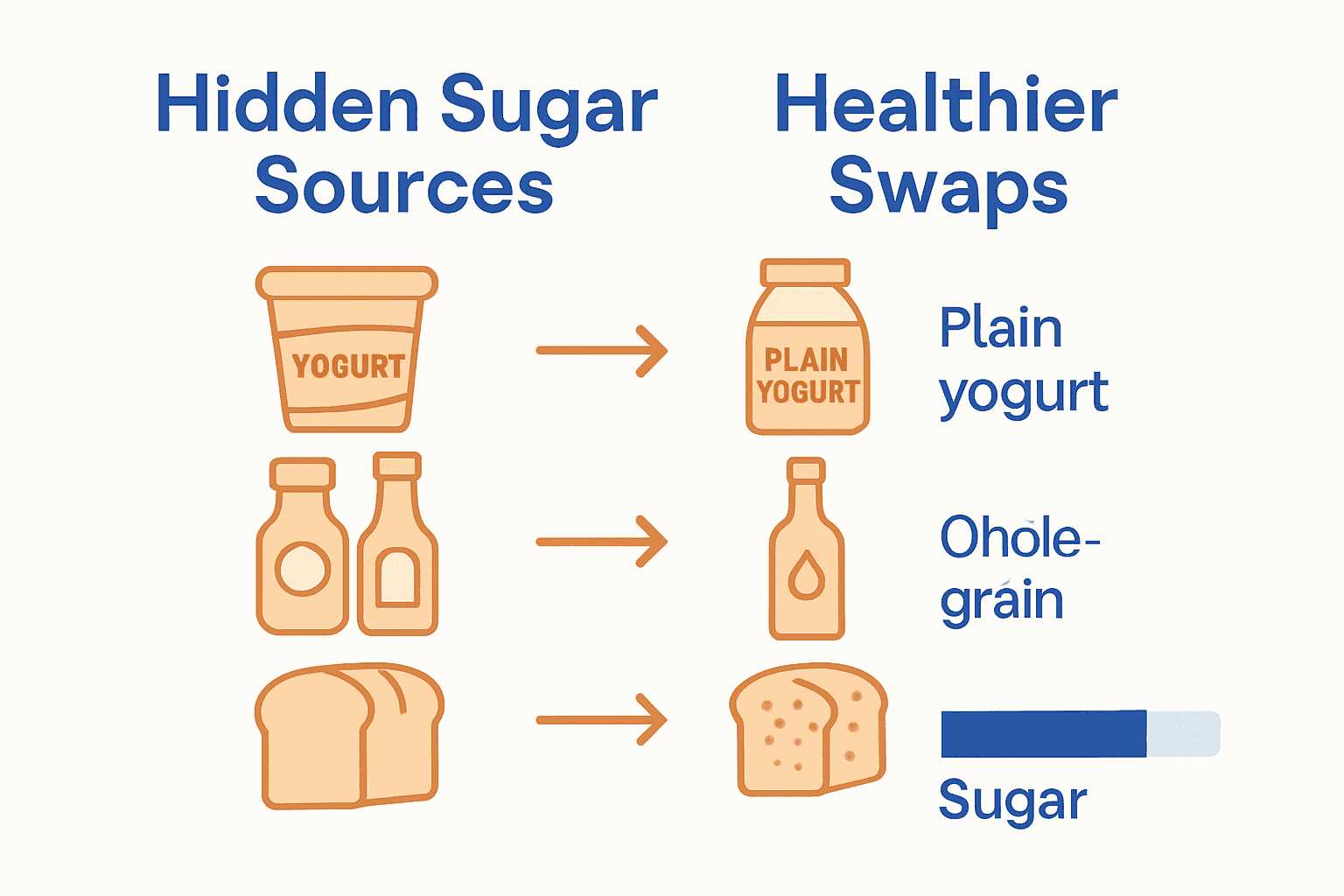 Hidden Sugar Sources

Healthier Swaps

YOGURT

PLAIN YOGURT

Plain yogurt

Ohole-grain

Sugar